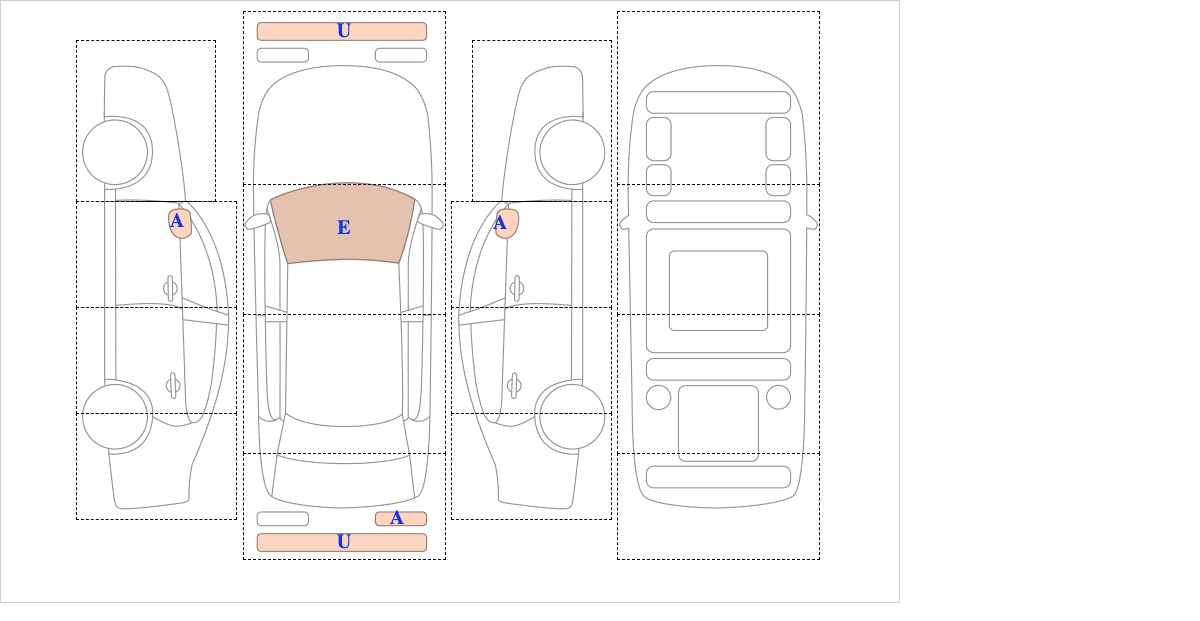 A

U

E

A

U

A