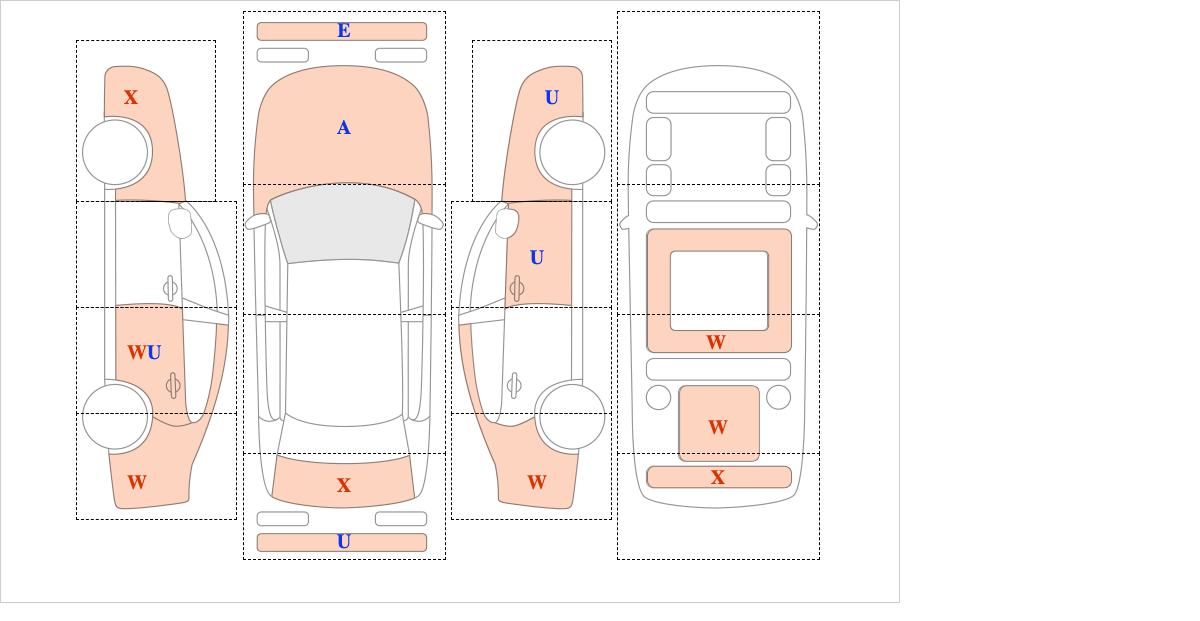 X

WU

W

E

A

X

U

U

U

W

W

W

X