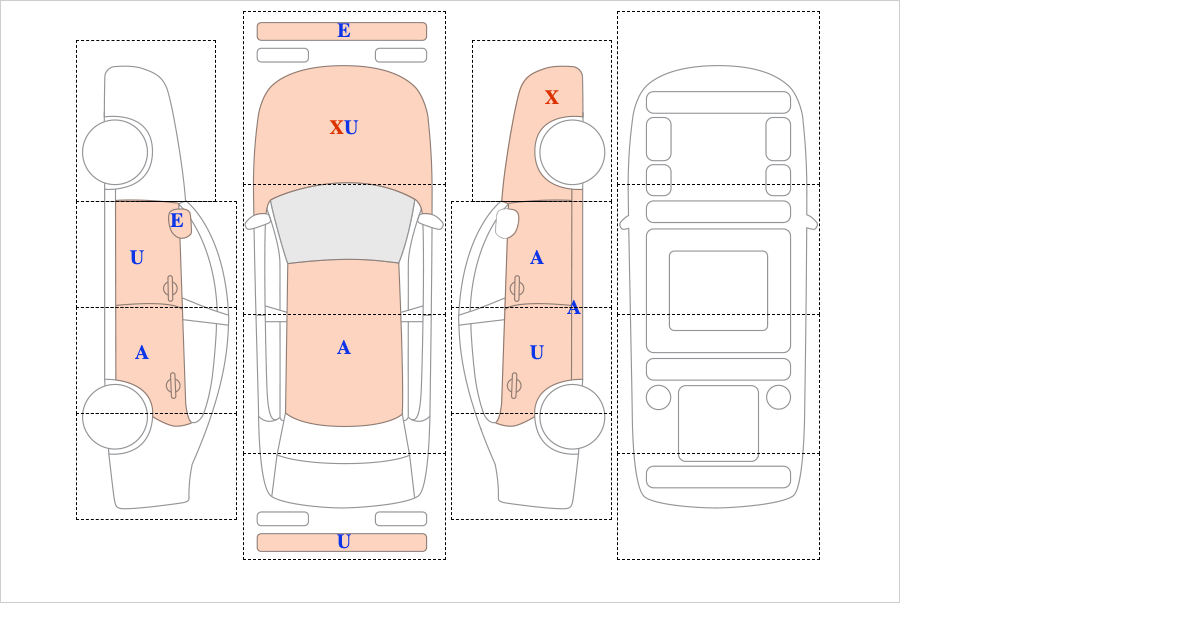 E
U
A
E
XU
A
U
X
A
A
U