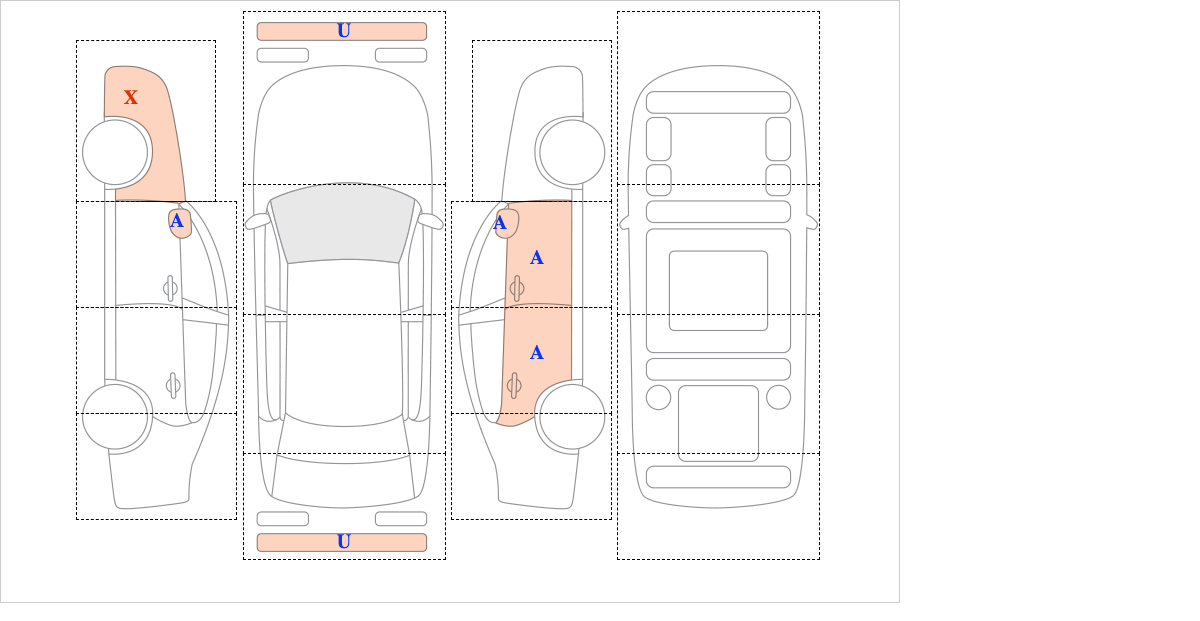 X
A
U
U
A
A
A