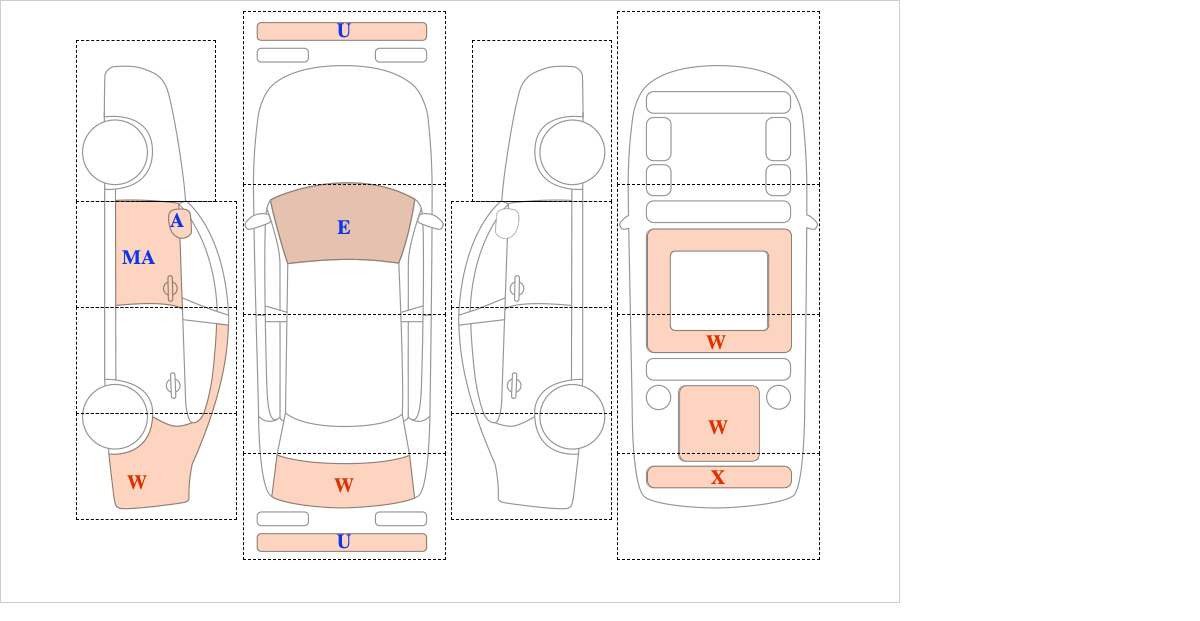 A
MA
W

U
E
W
U

W
W
X