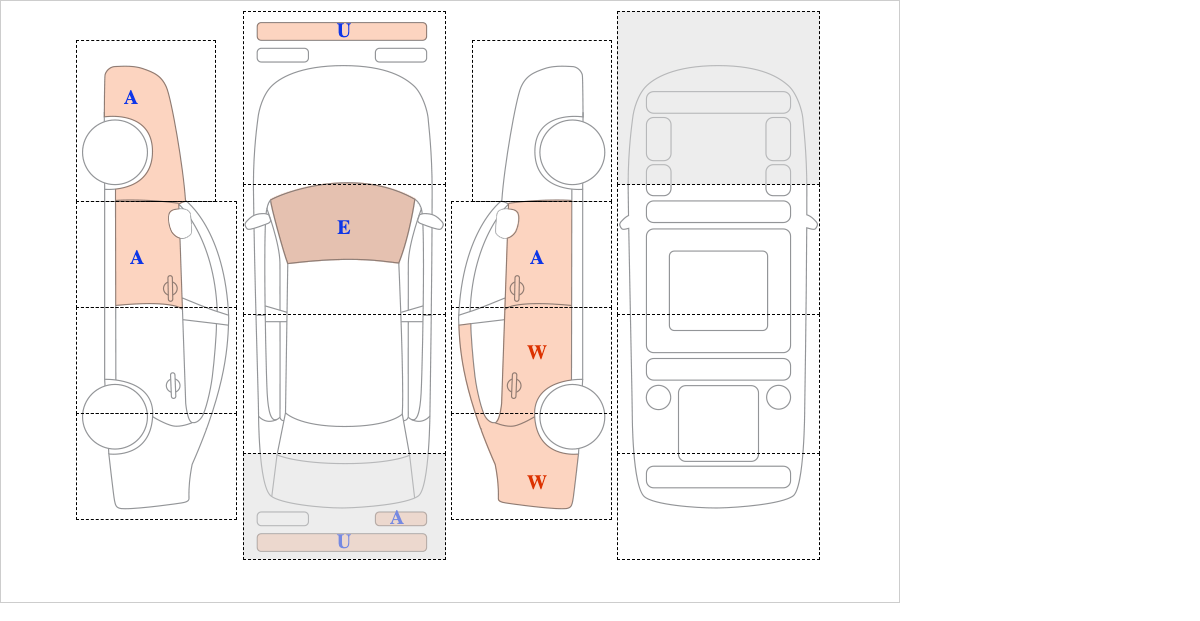 A
A
U
E
A
U
A
W
W