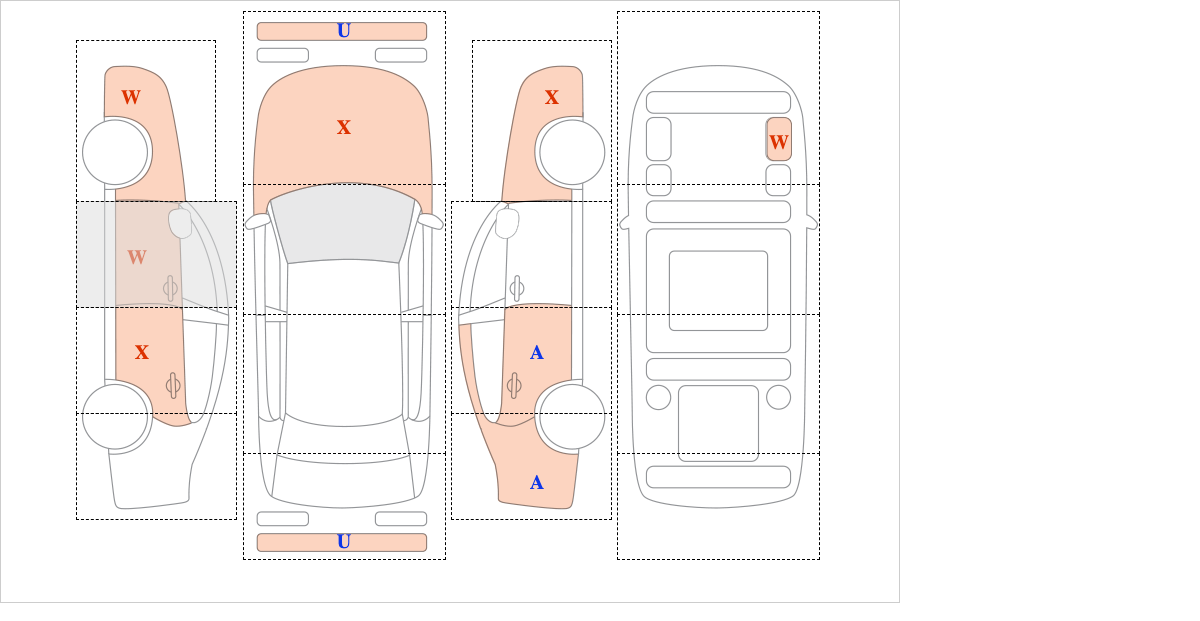 W
W
X
U
X
U
X
A
A
W