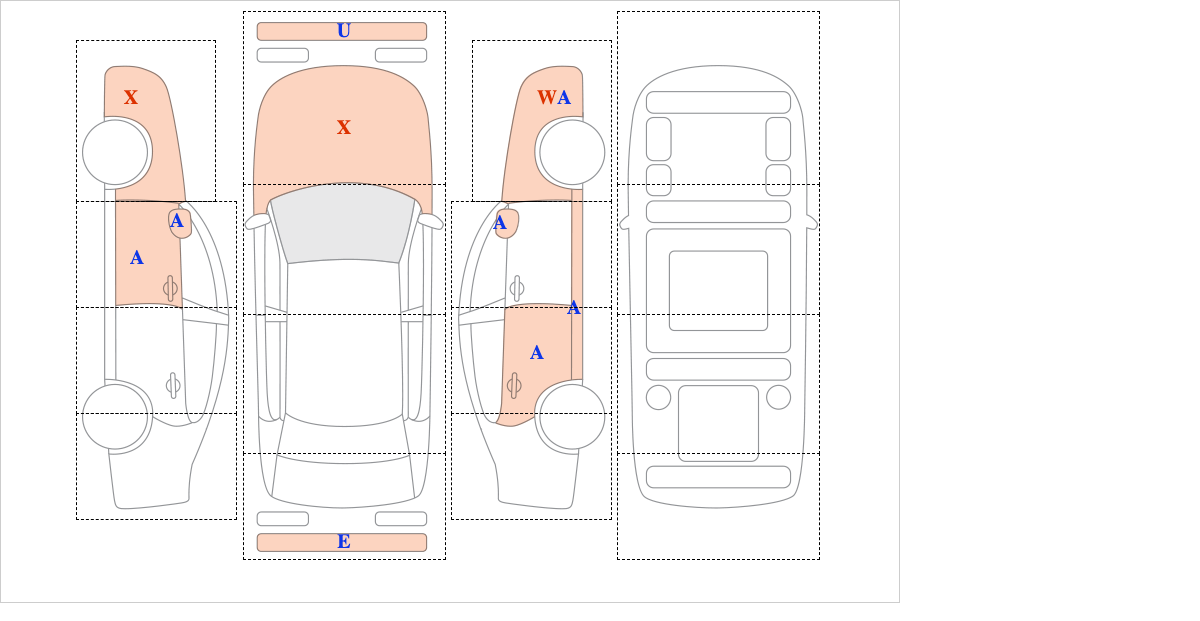 X
A
A
U
X
E
WA
A
A
A