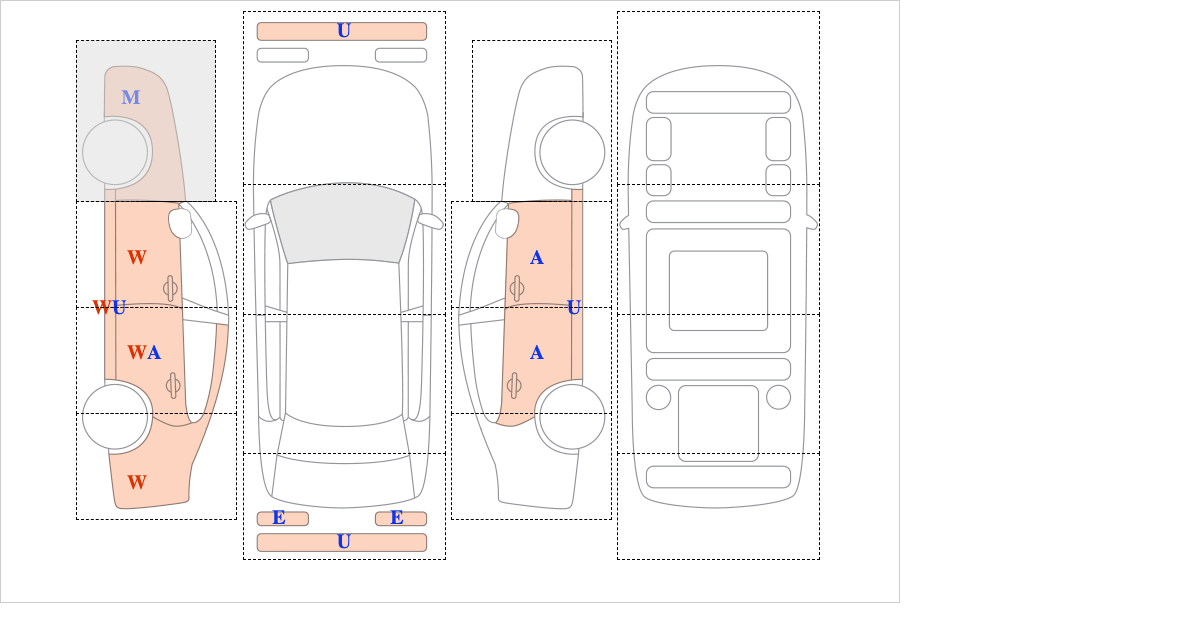 M
W
WU
WA
W
U
E E
U
A
U
A