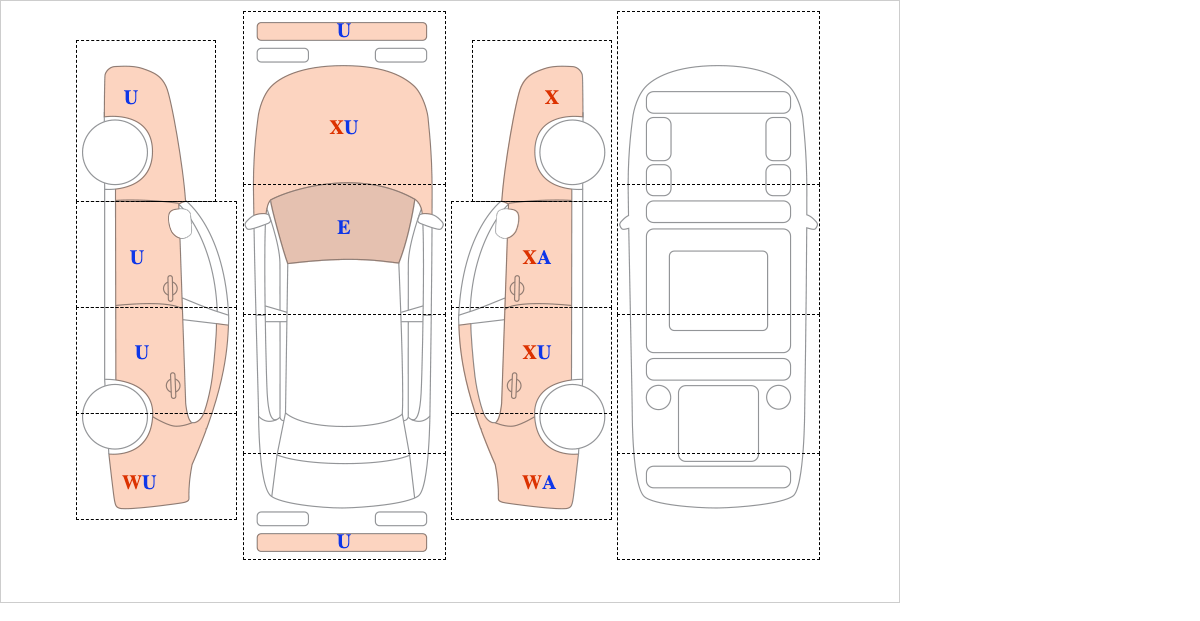 U

U

U

WU

U

XU

E

U

X

XA

XU

WA