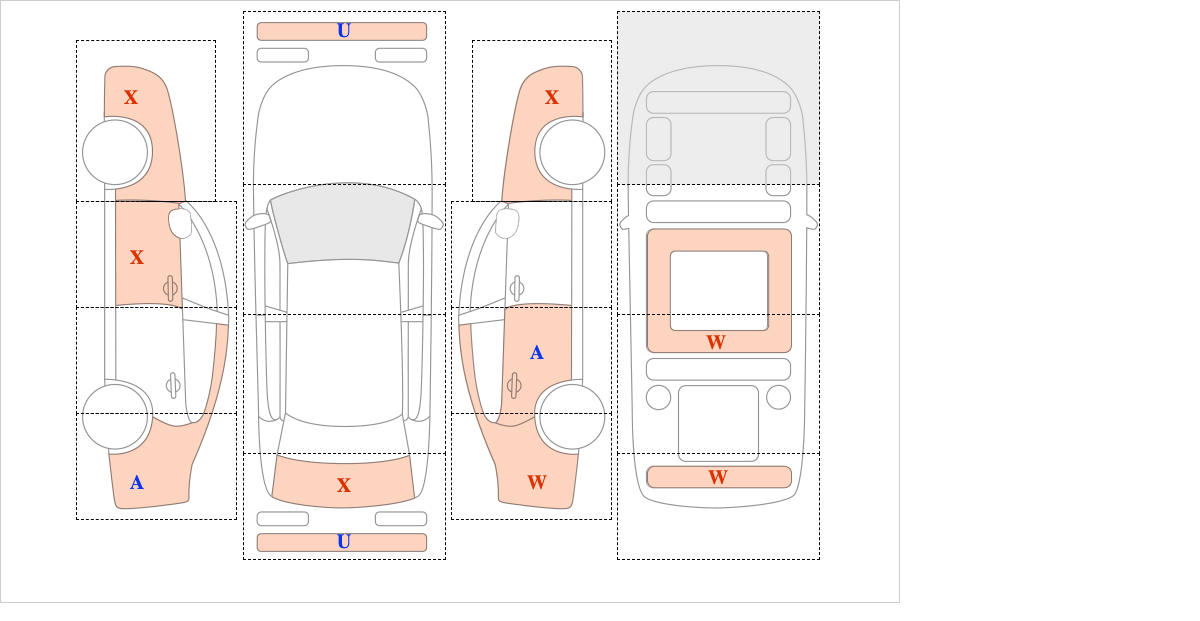 X

X

A

U

X

U

X

A

W

W

W