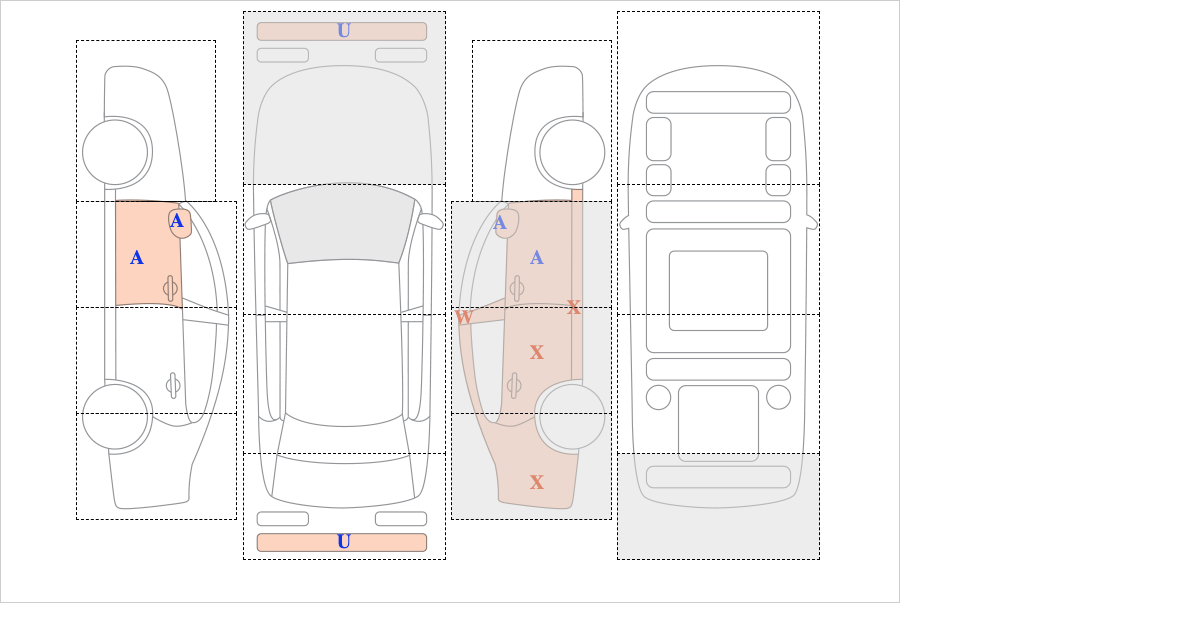 A
A
U
U
A
A
W
X
X
X