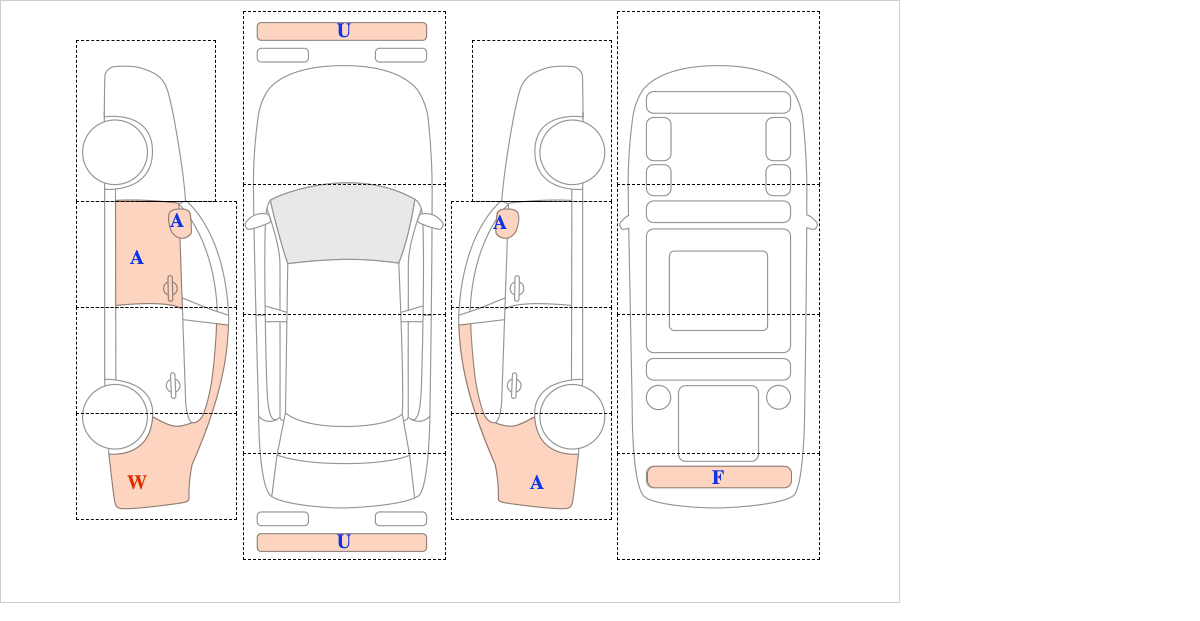 U
A
A
W
U
A
A
F