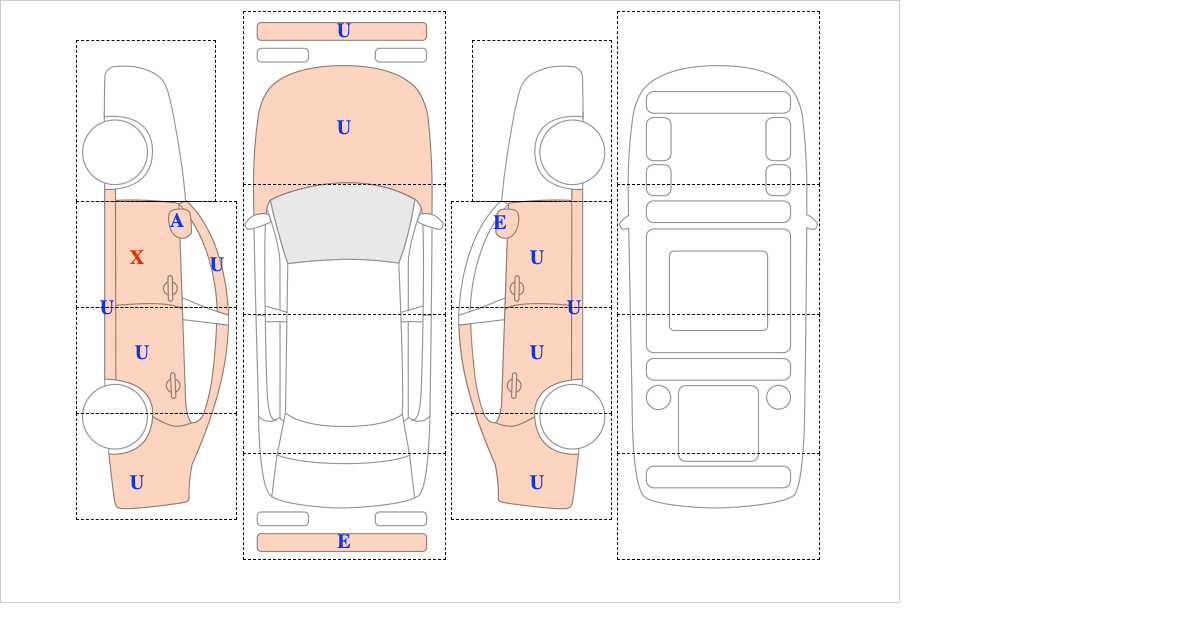 A
X
U
U
U
U

U
U
E

E
U
U
U
U