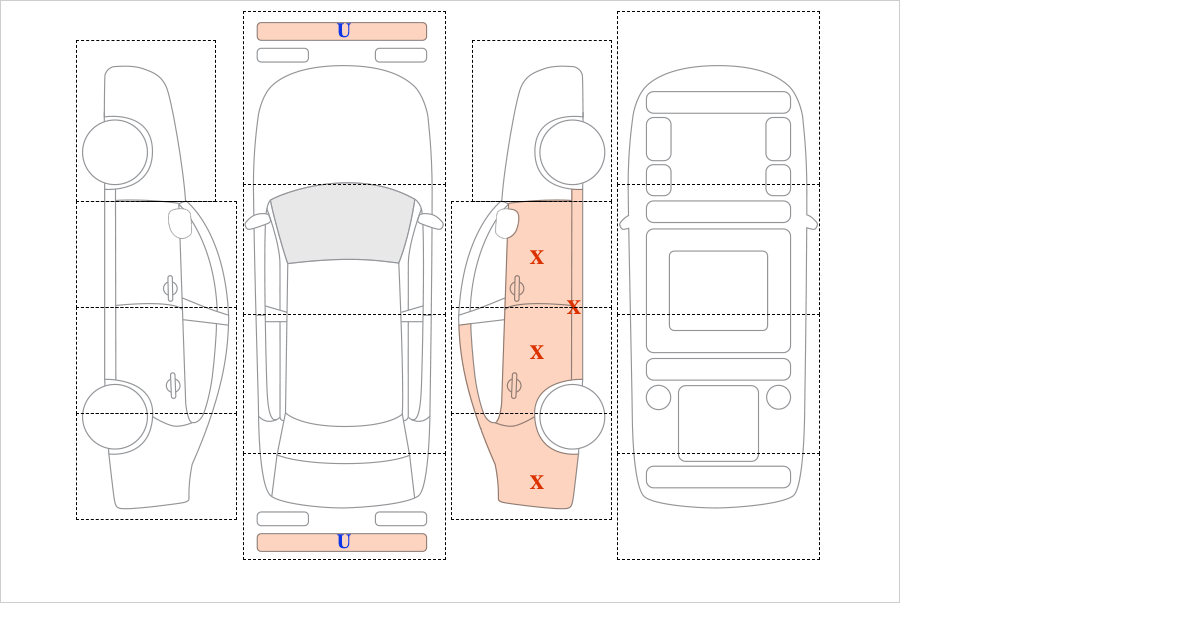 U
X
X
X
X
U