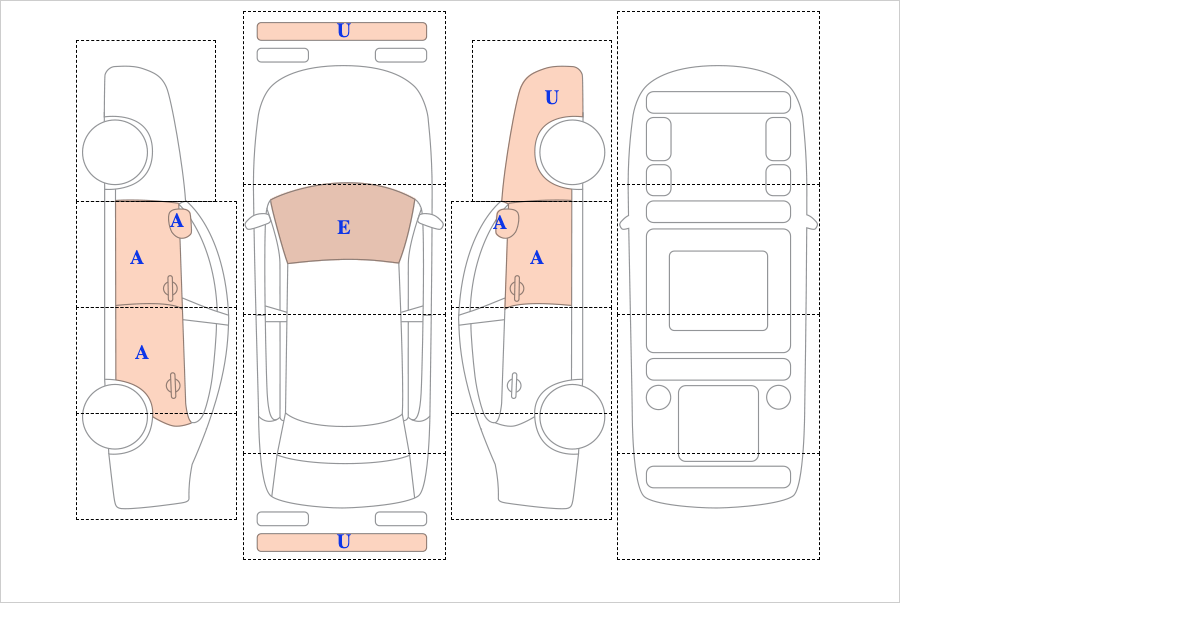 A
A
A
U
E
U
U
A
A