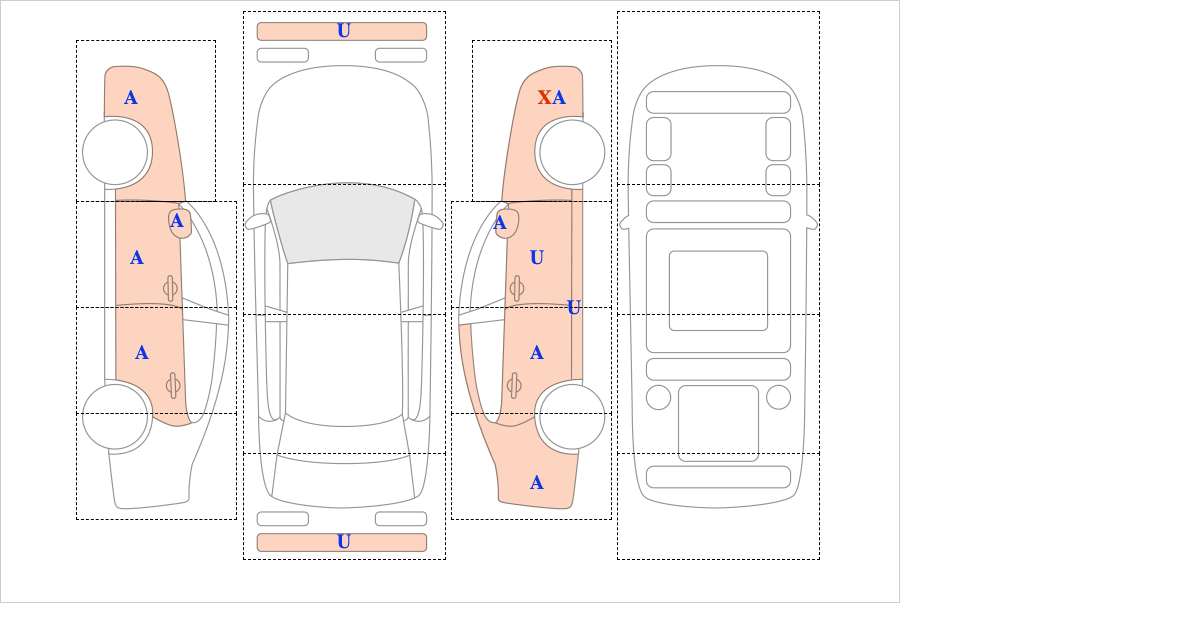 A
A
A
A
U
U
XA
A
U
U
A
A