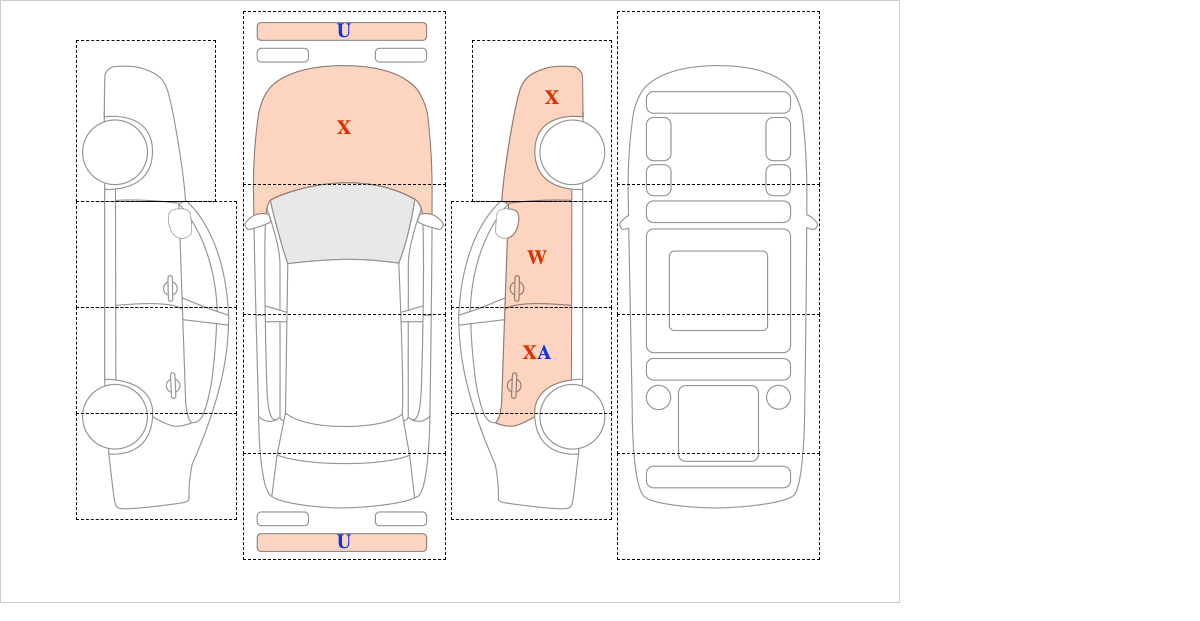 U
X
X
W
XA
U