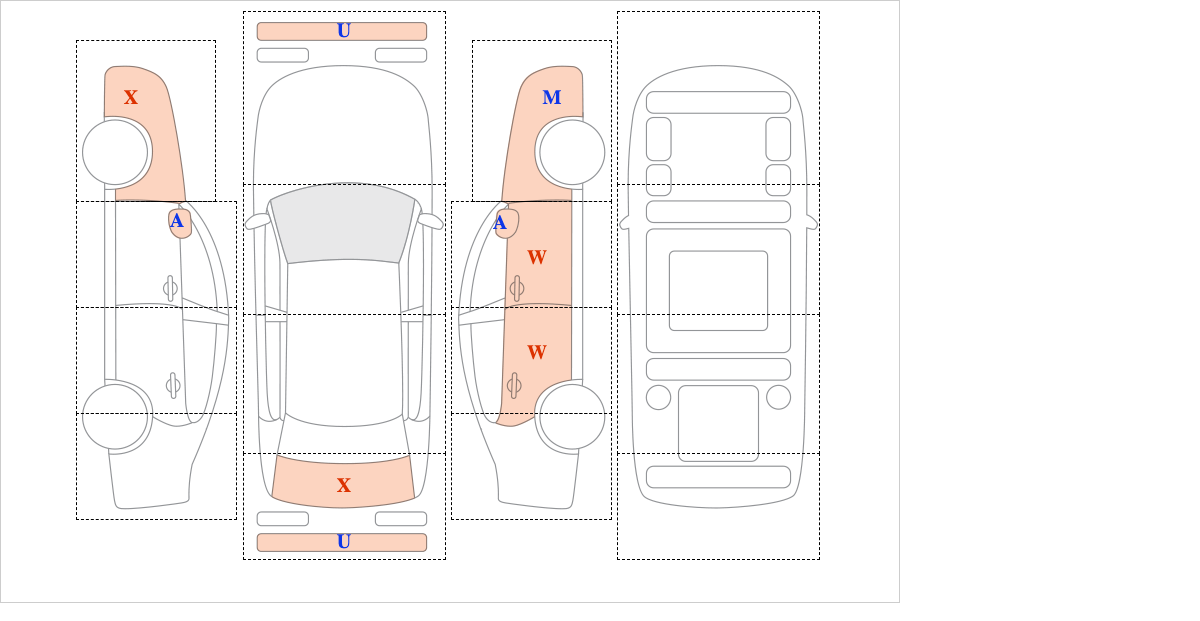 X

A

U

X

U

M

A

W

W