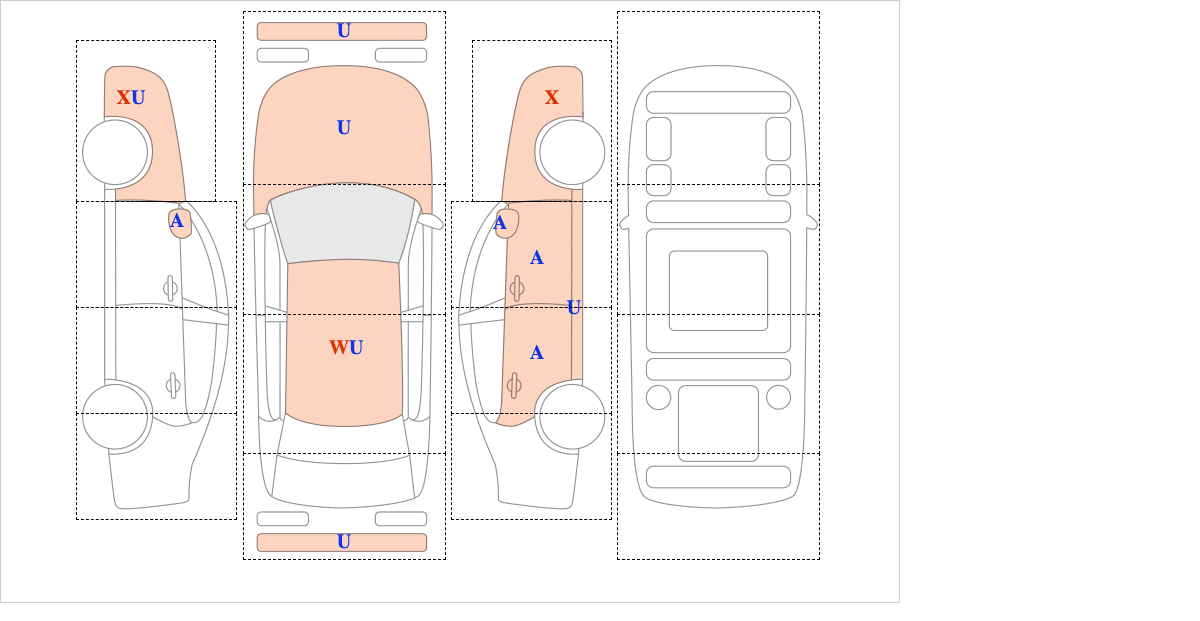 XU
A
U
U
WU
U
X
A
A
U
A