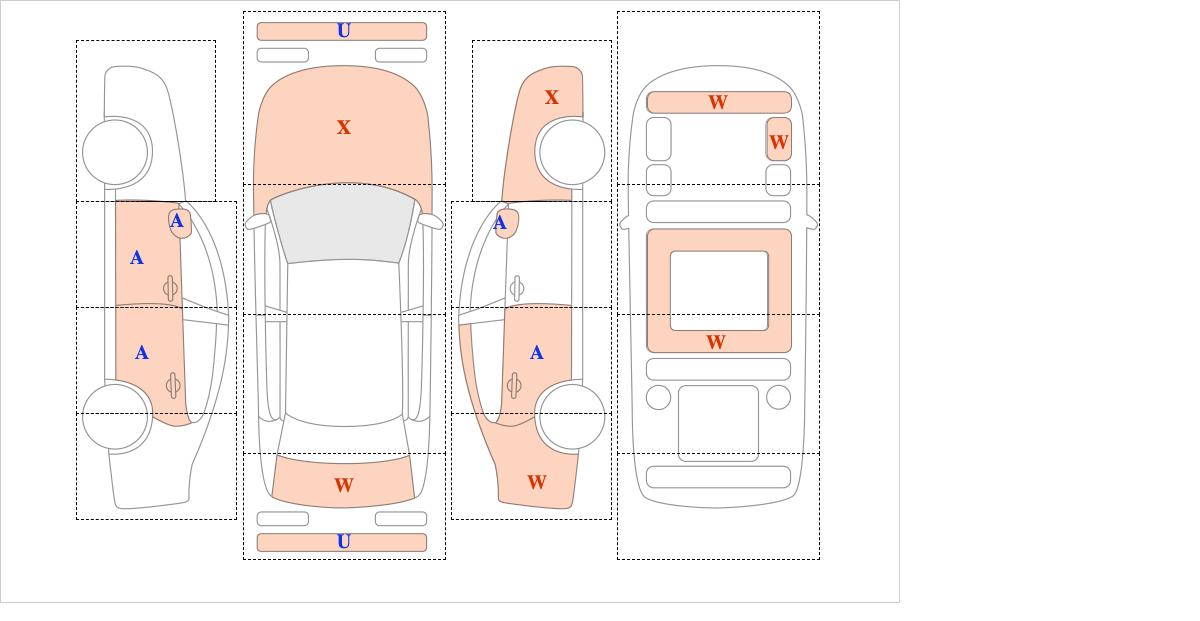 A
A
A
U
X
W
U
X
A
A
W
W
W
W