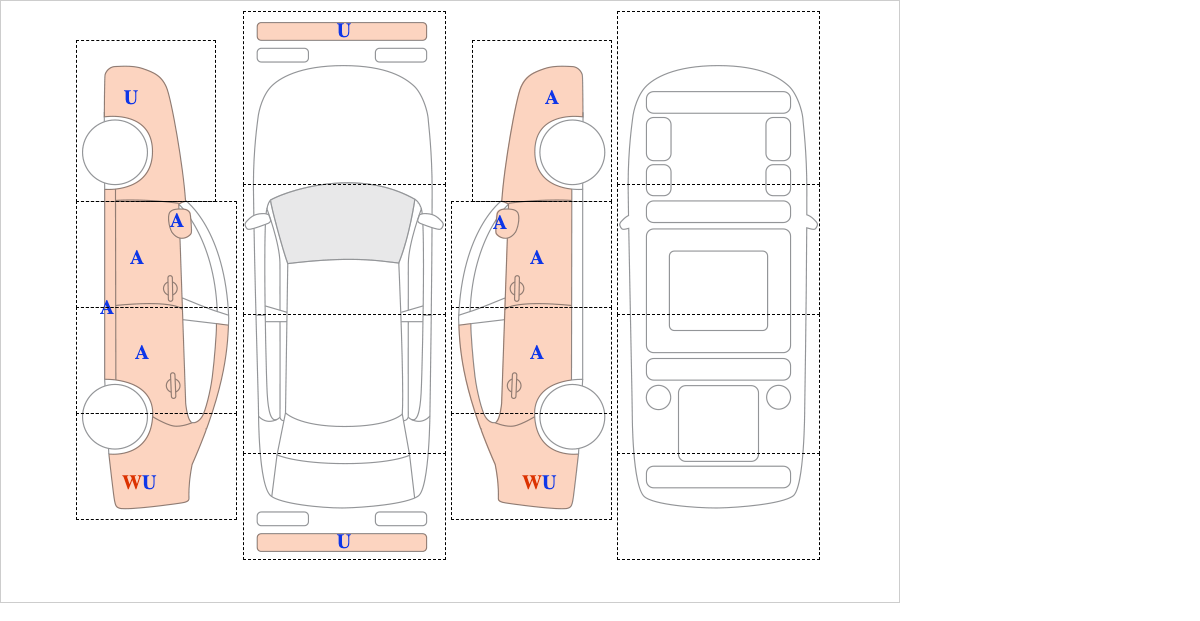 U
A
A
A
A
WU

U
U

A
A
A
A
WU