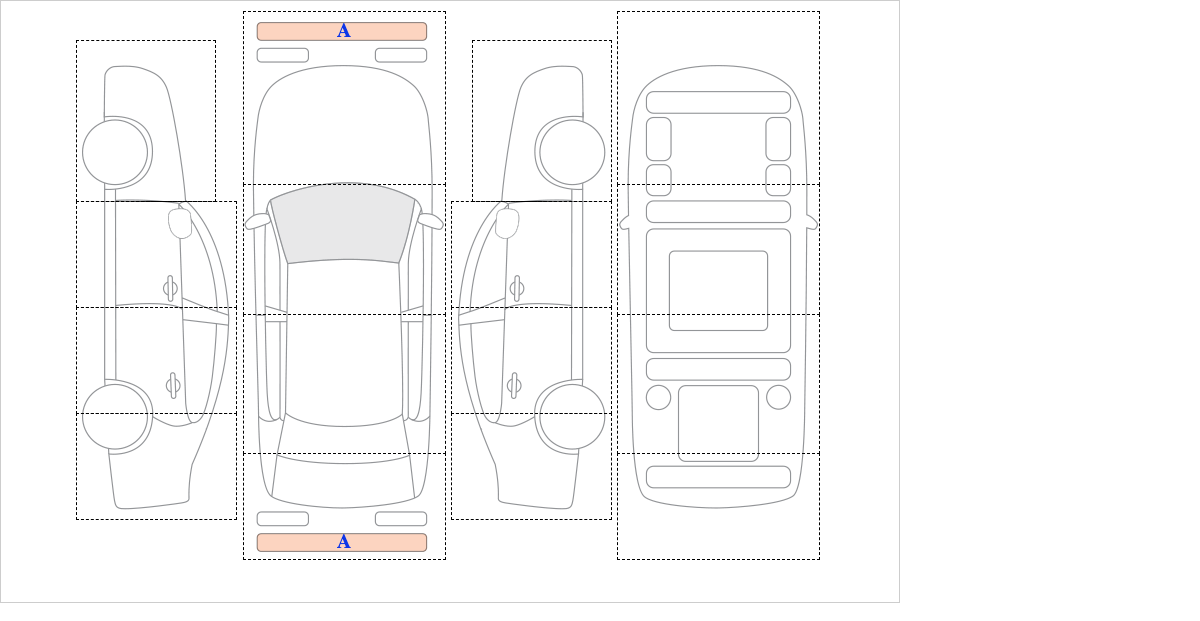 A

A