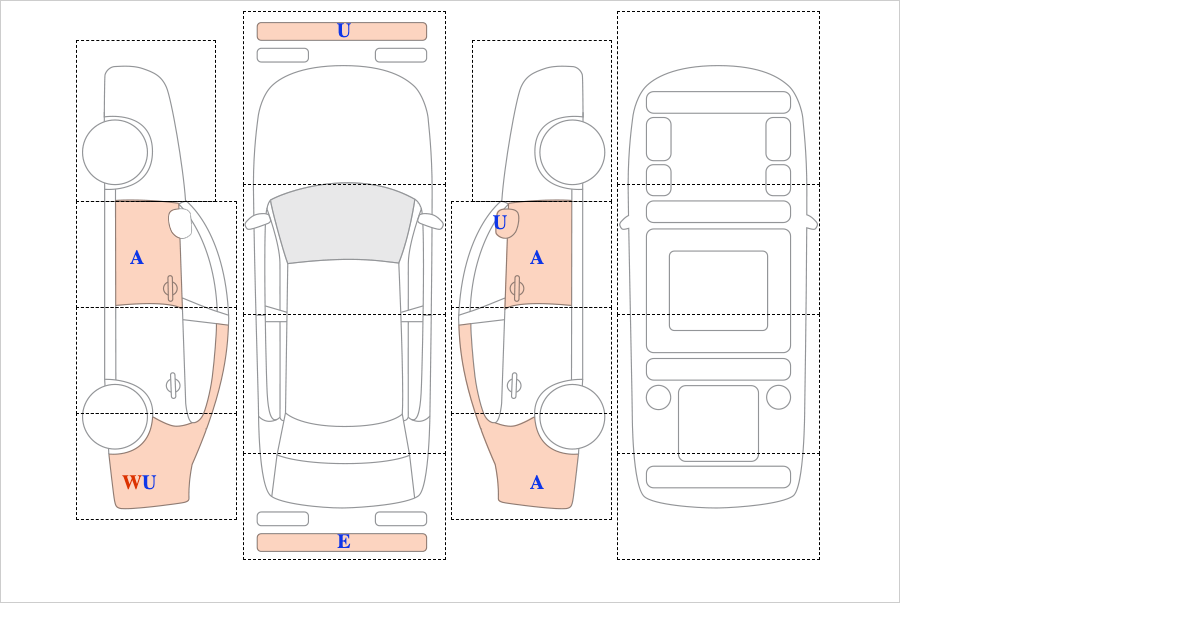 U

A

WU

E

U

A

A