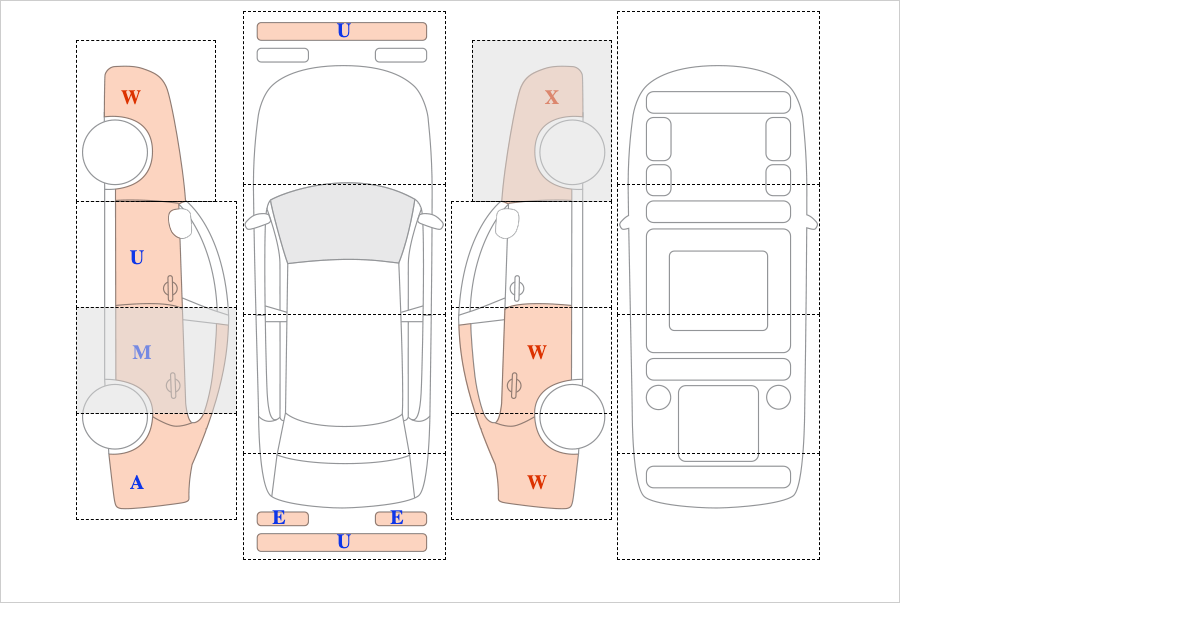 W
U
M
A

U
E E
U

X
W
W