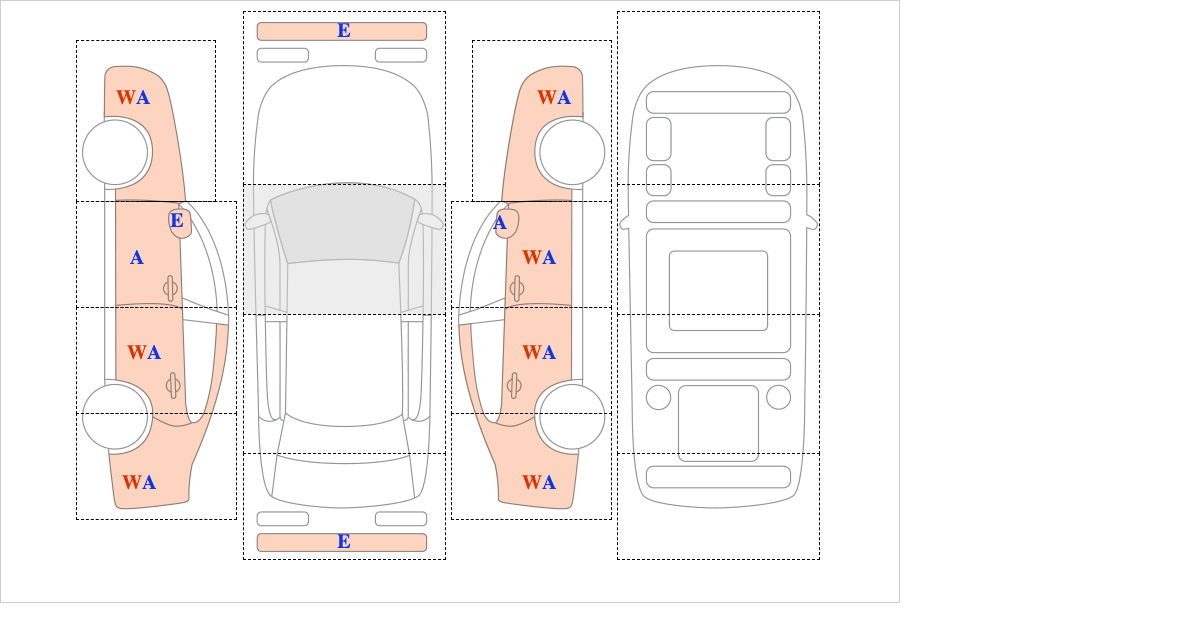 WA
E
A
WA
WA

E
E

WA
A
WA
WA
WA