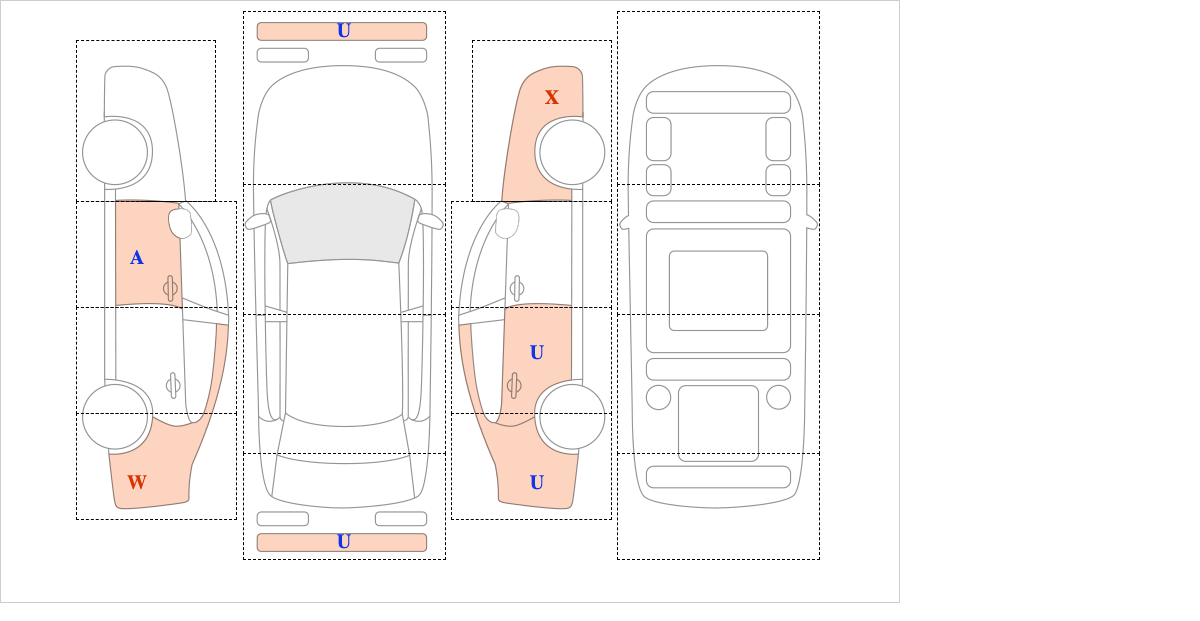 A

W

U

U

X

U

U