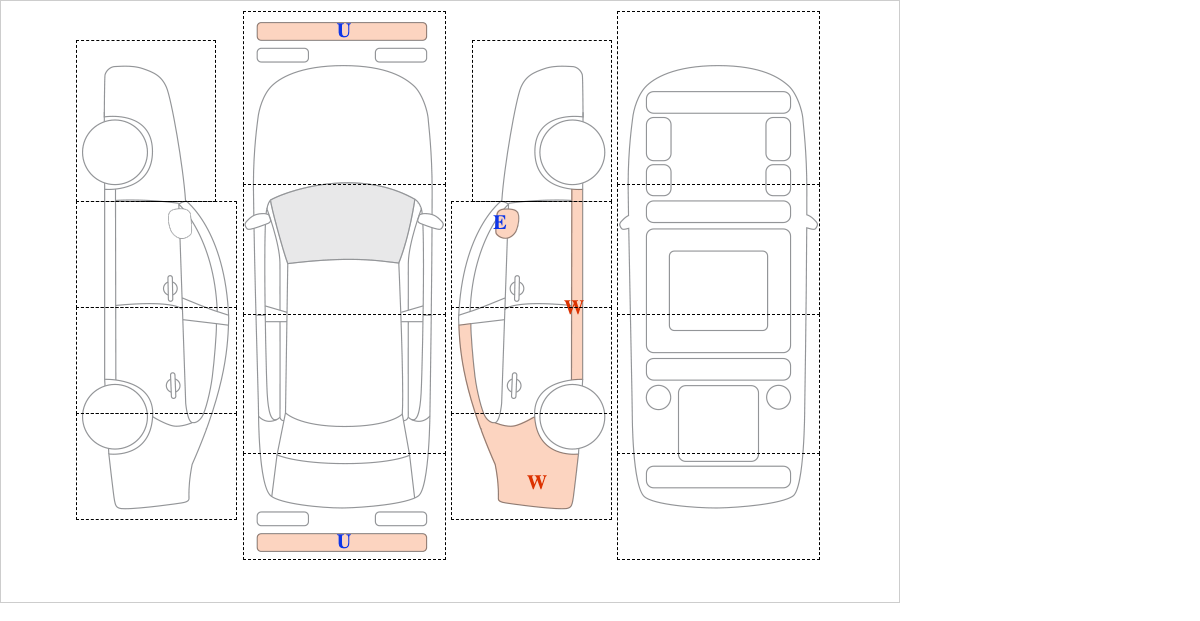 U

E

W

W

U