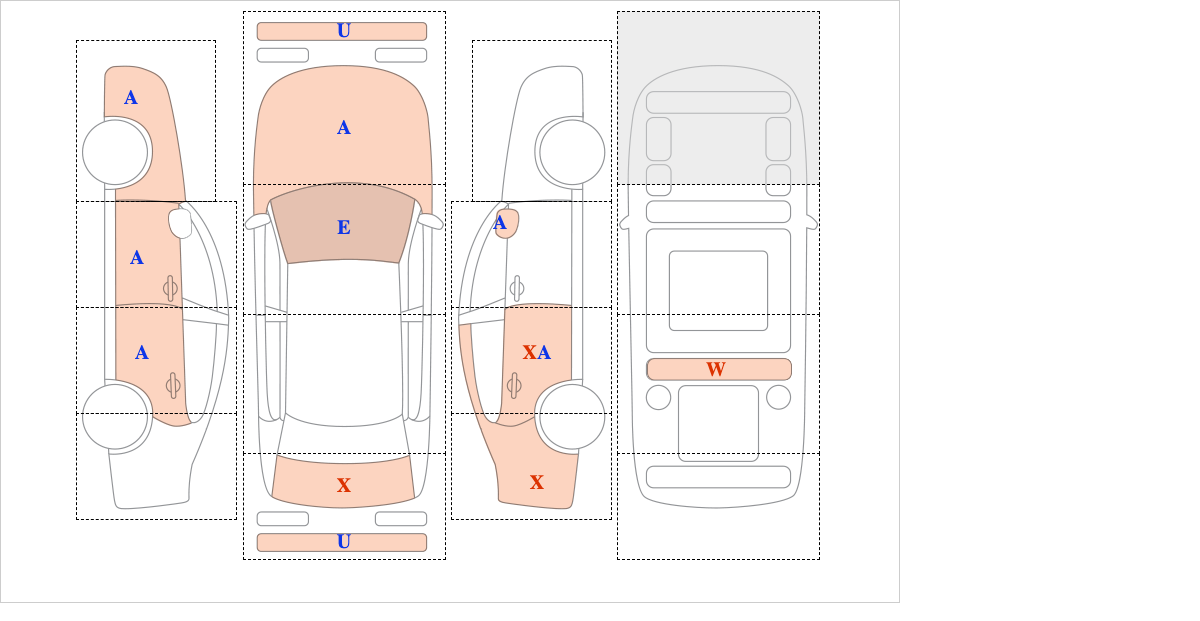 A
A
A

U
A
E
X
U

A
XA
X

W