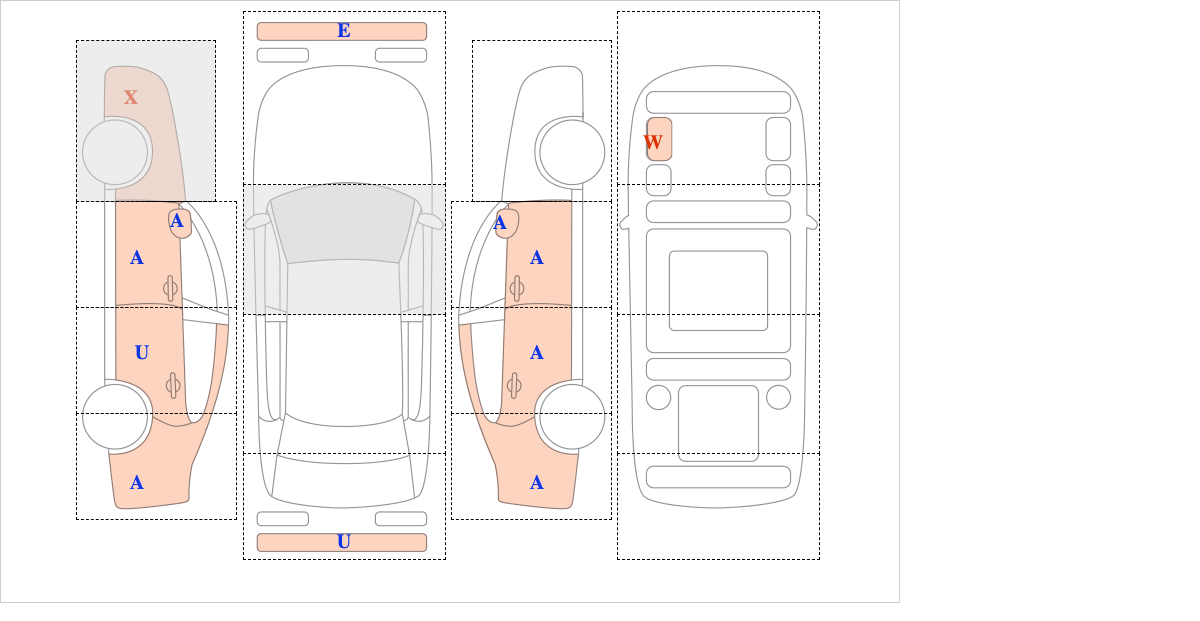 X
A
A
U
A
E
U
A
A
A
A
W