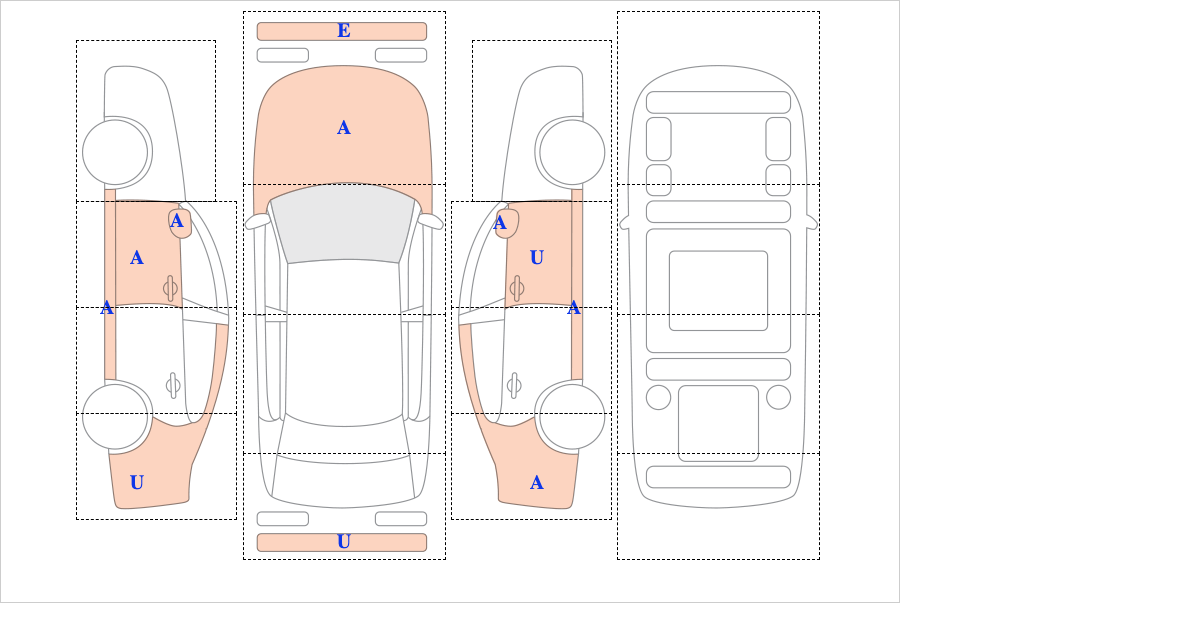 A
A
A
U
E
A
U
A
U
A
A