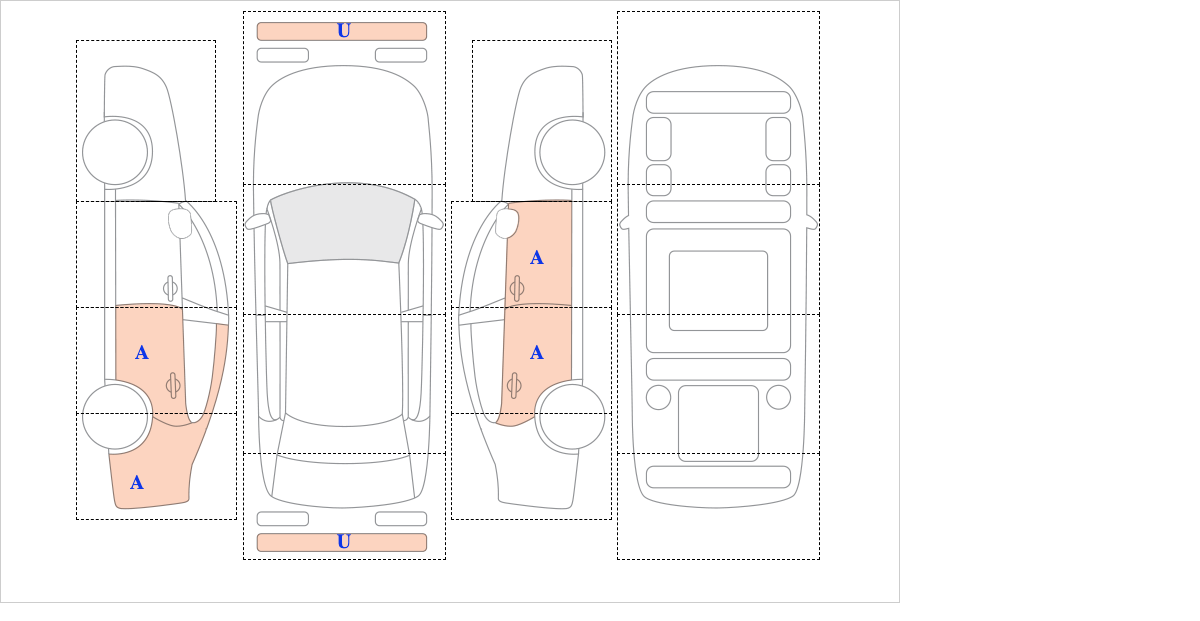 U

A

A

A

A

U