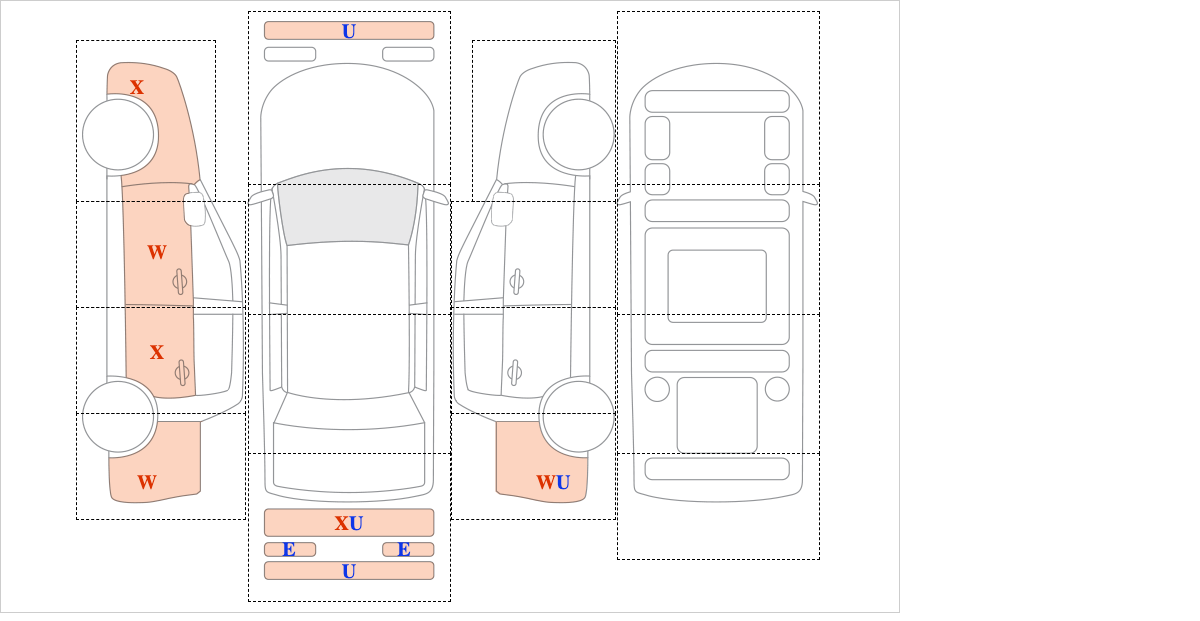 X

W

X

W

U

XU

E E

U

WU