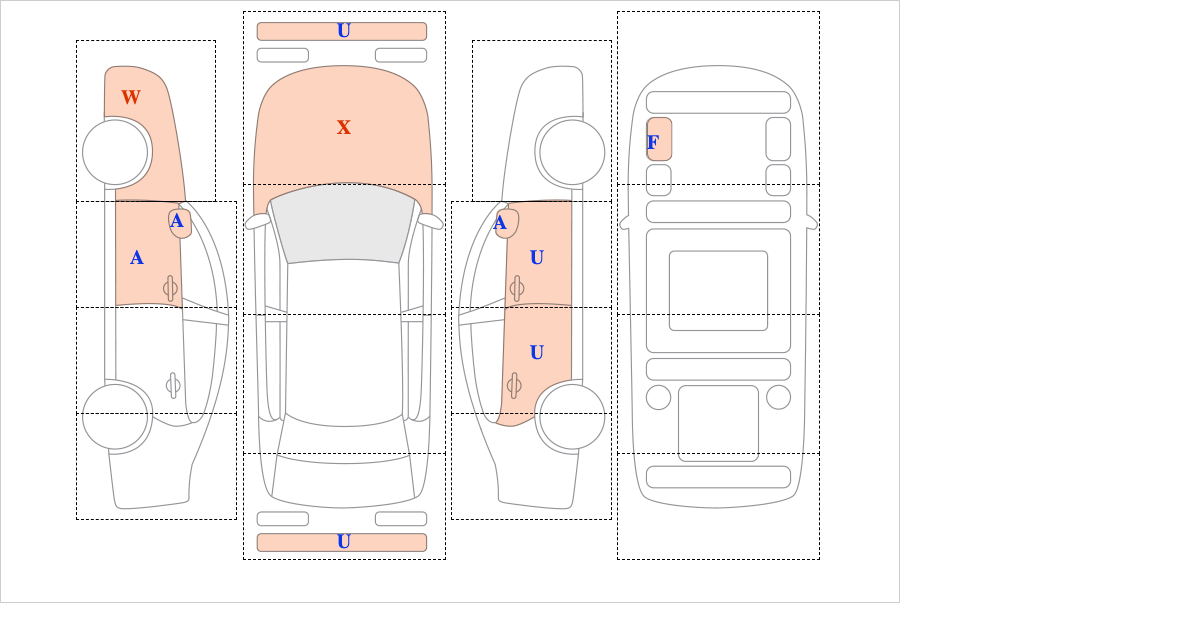 W
A
A
U
X
U
A
U
U
F