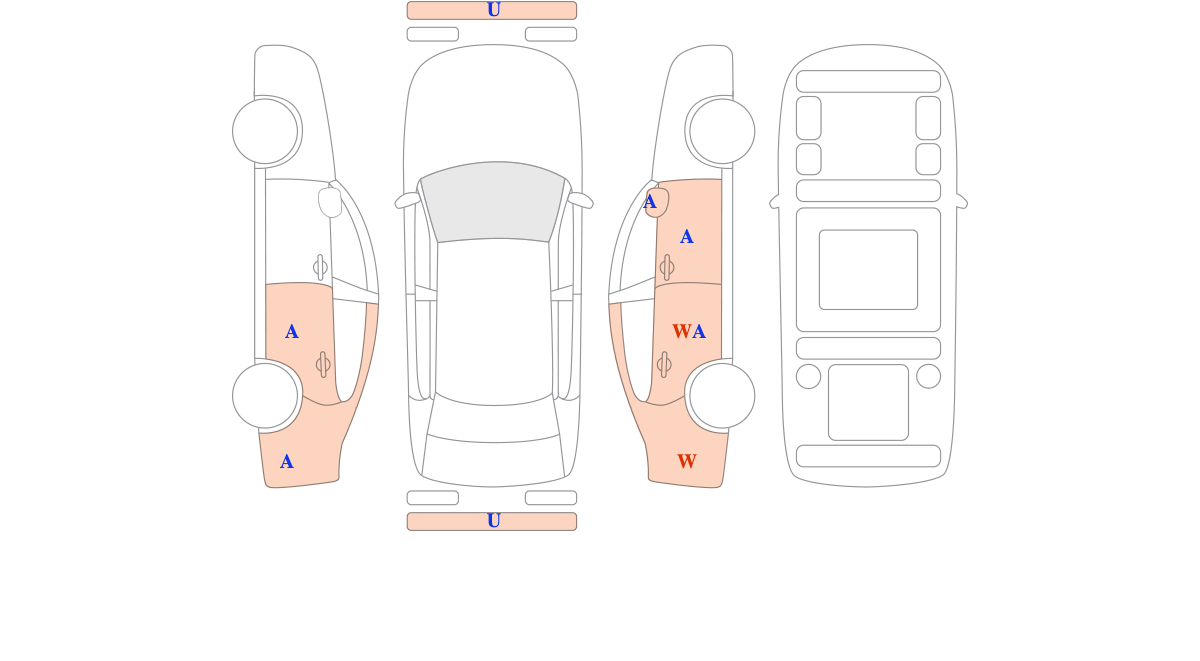 U

A

A

A

A

WA

W

U