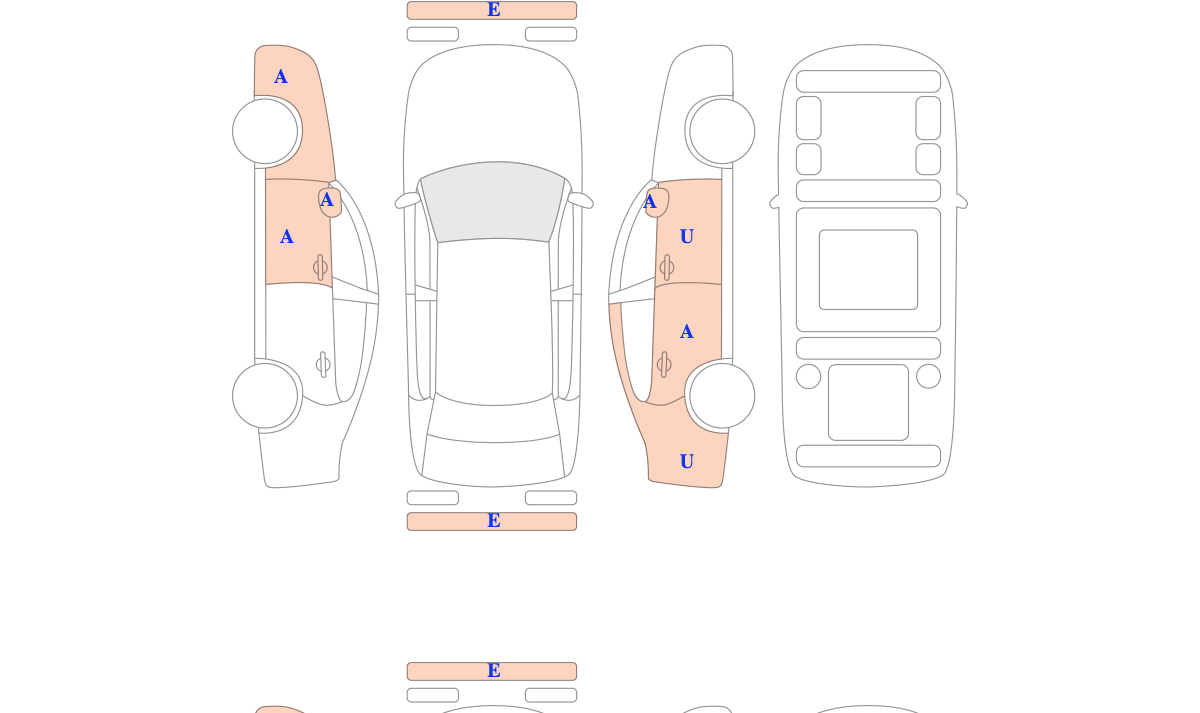 E

A

A

A

A

U

A

U

E

E