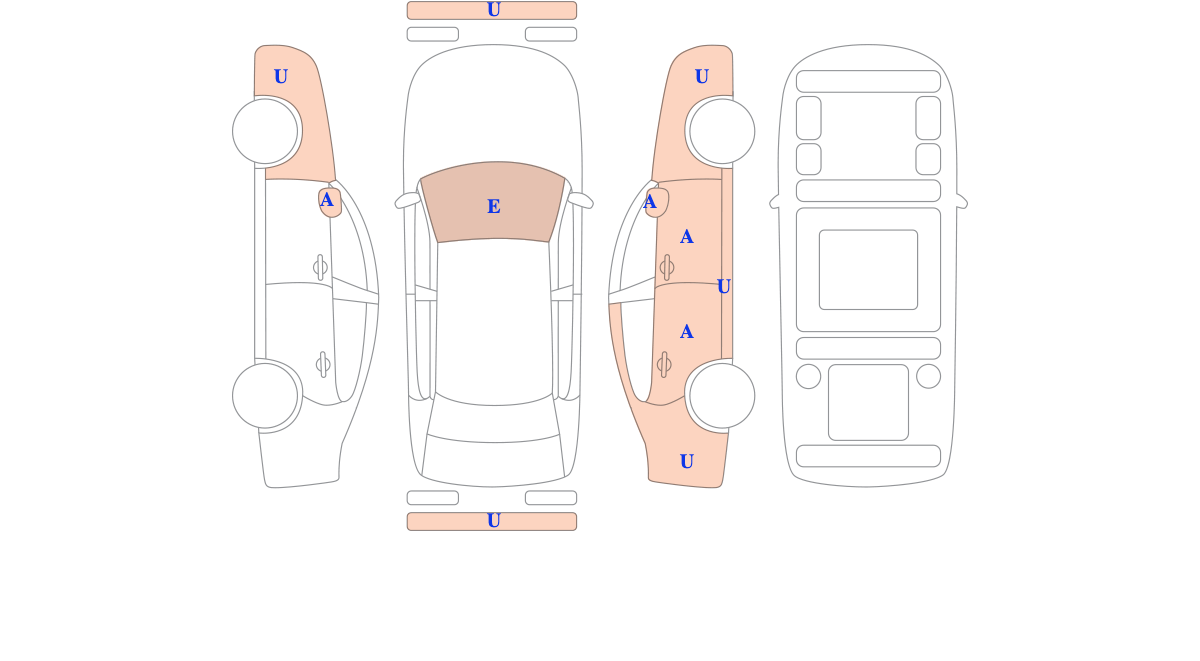 U
U
A
E
U
A
A
U
A
U
U