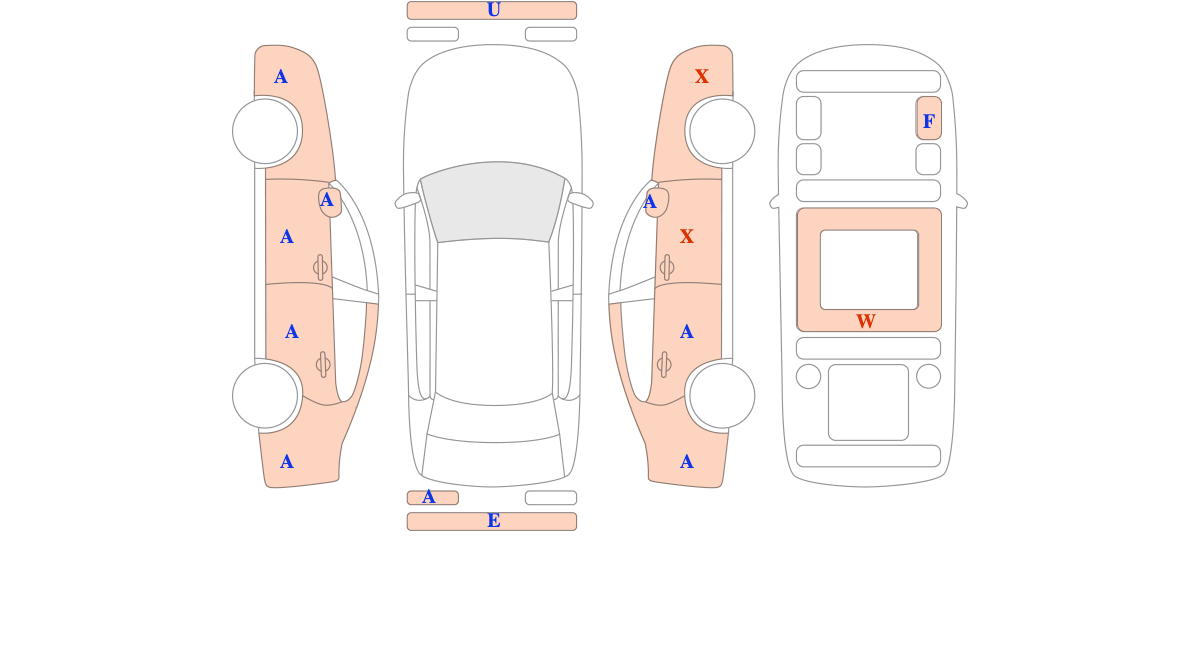 U

A
A
A
A
A

X
A
X
A
A

F
W

A
E