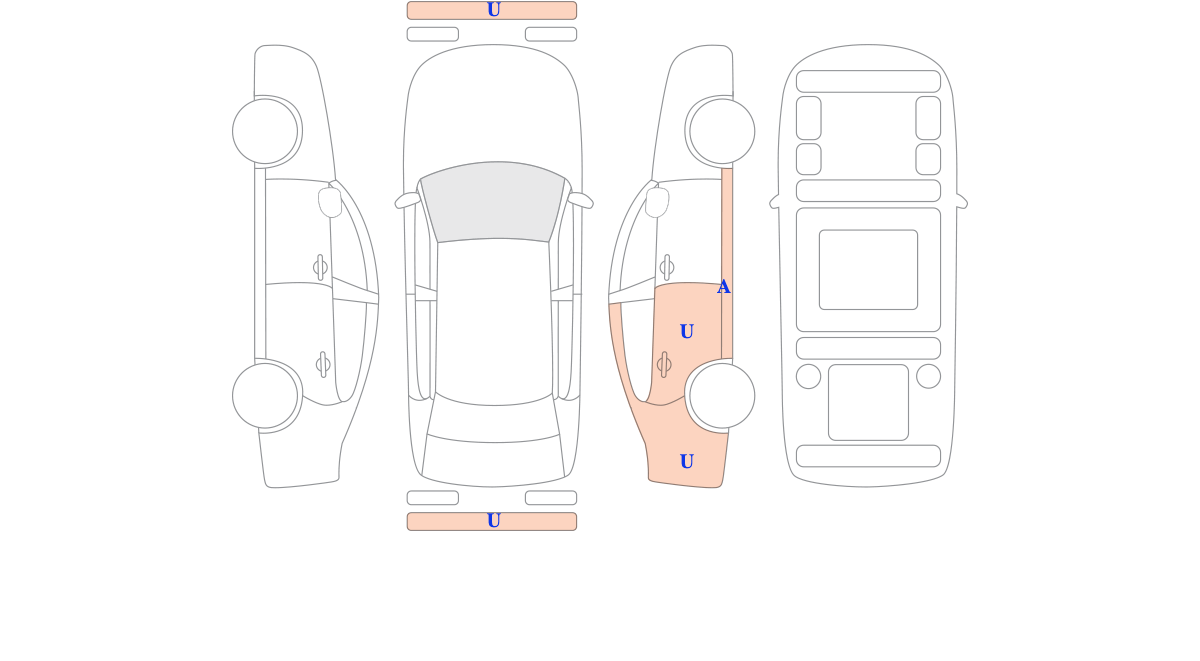 U

A

U

U

U