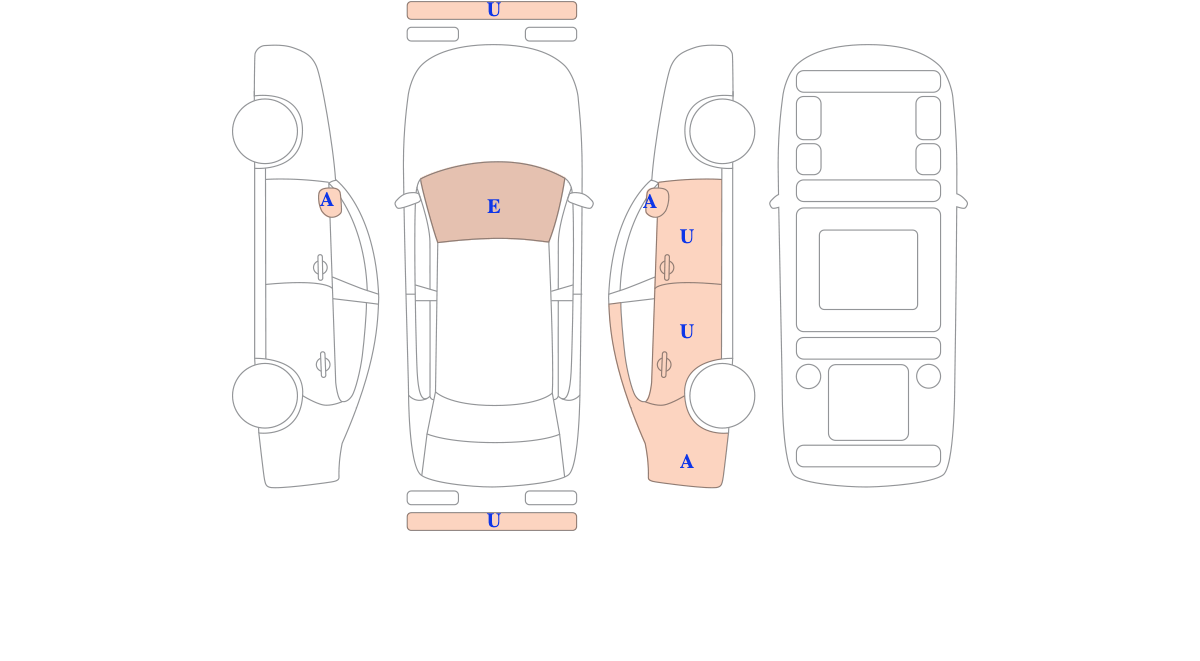 U

A

E

A

U

U

A

U