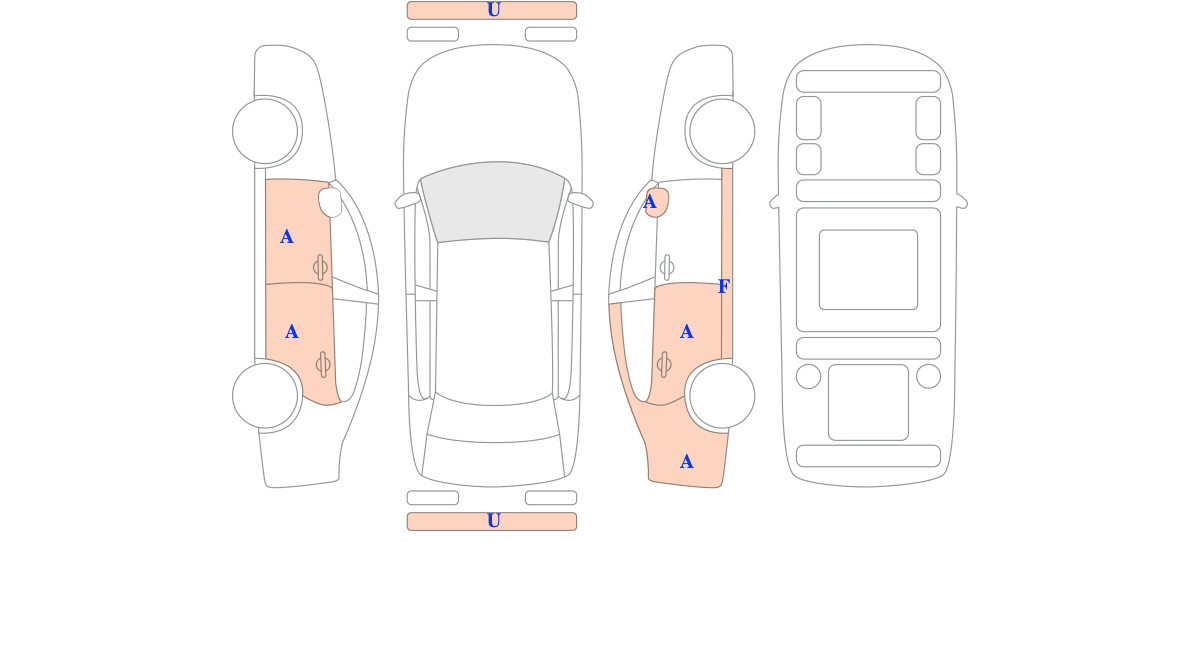 U

A

A

A

F

A

A

U