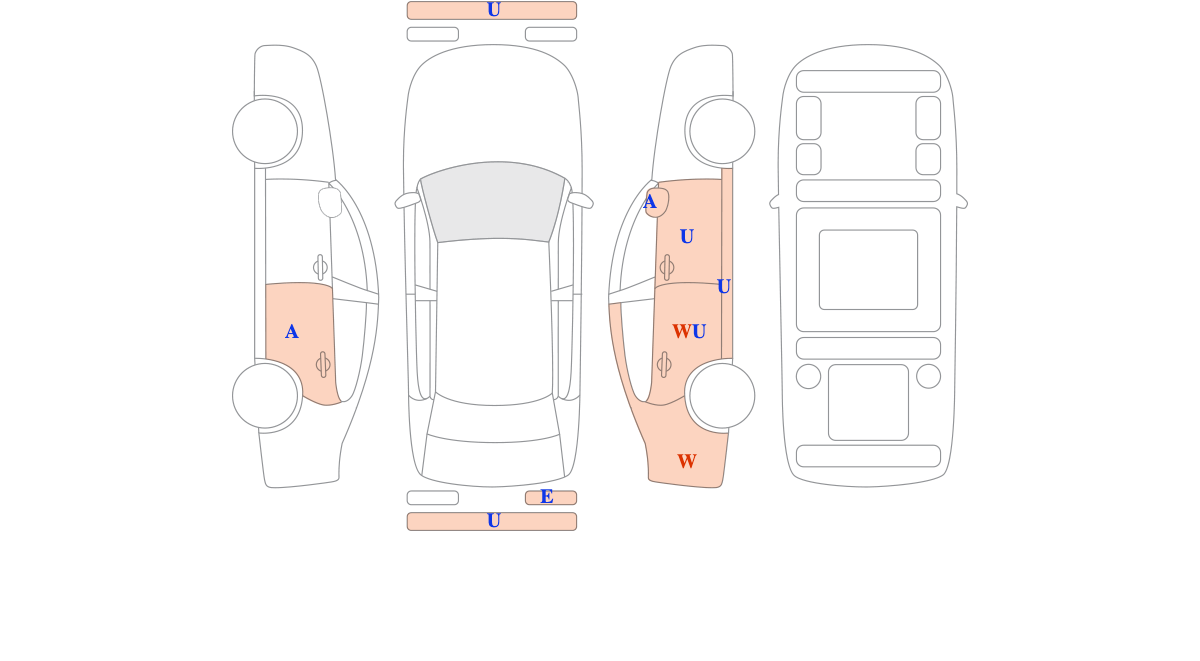 U

A

A

U

U

WU

W

E

U