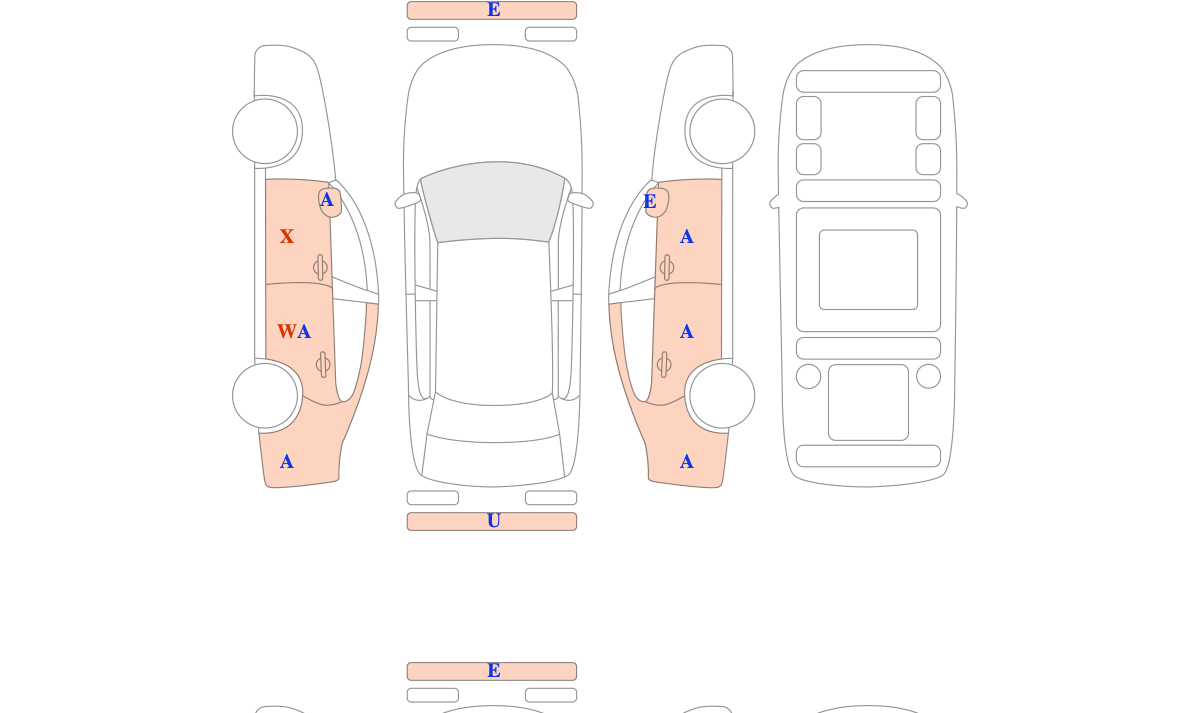 E

A
X
WA
A

E
A
A
A

U

E