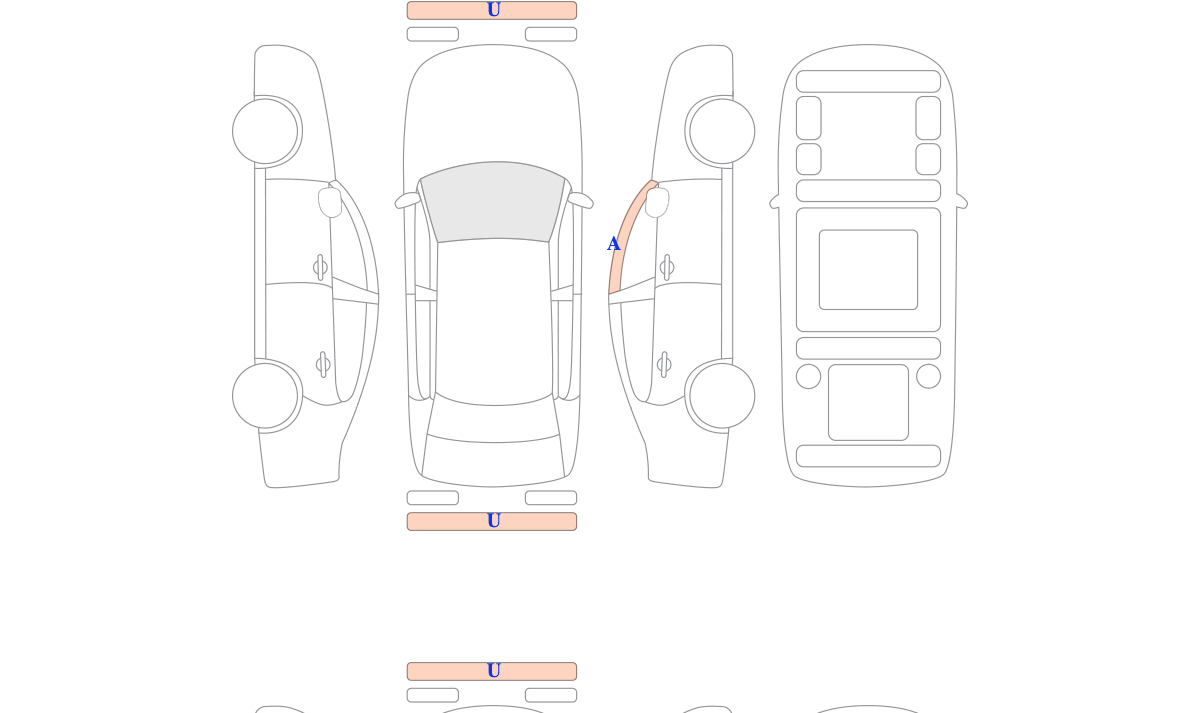 U

A

U

U