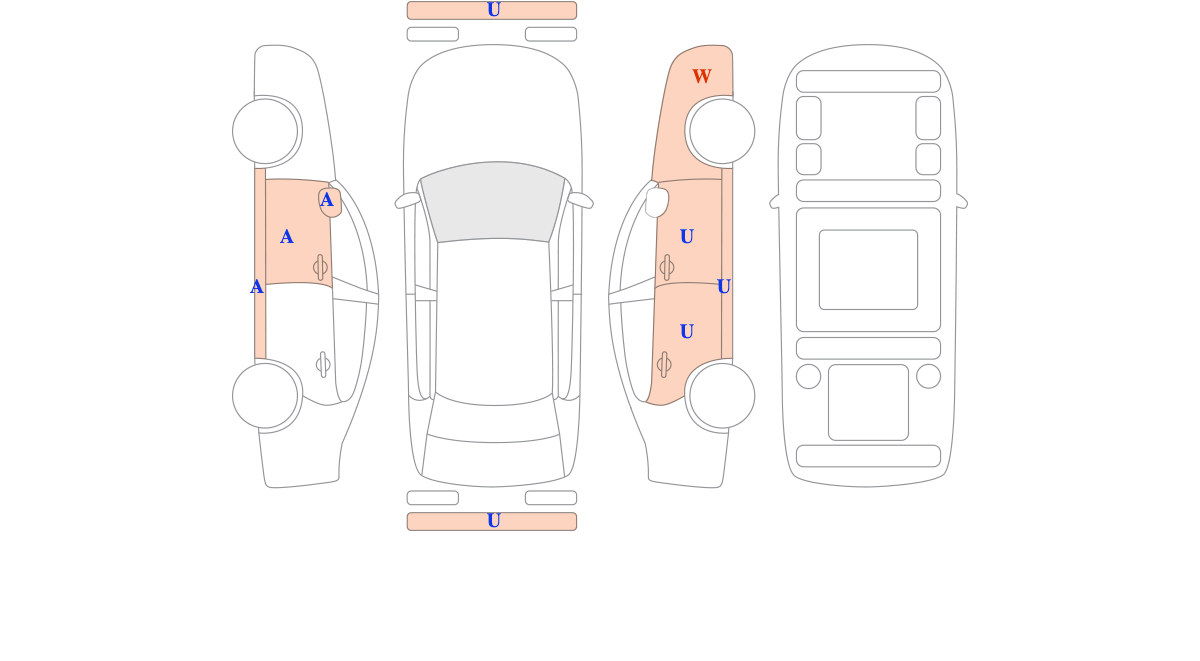 U

A
A
A

W
U
U
U

U