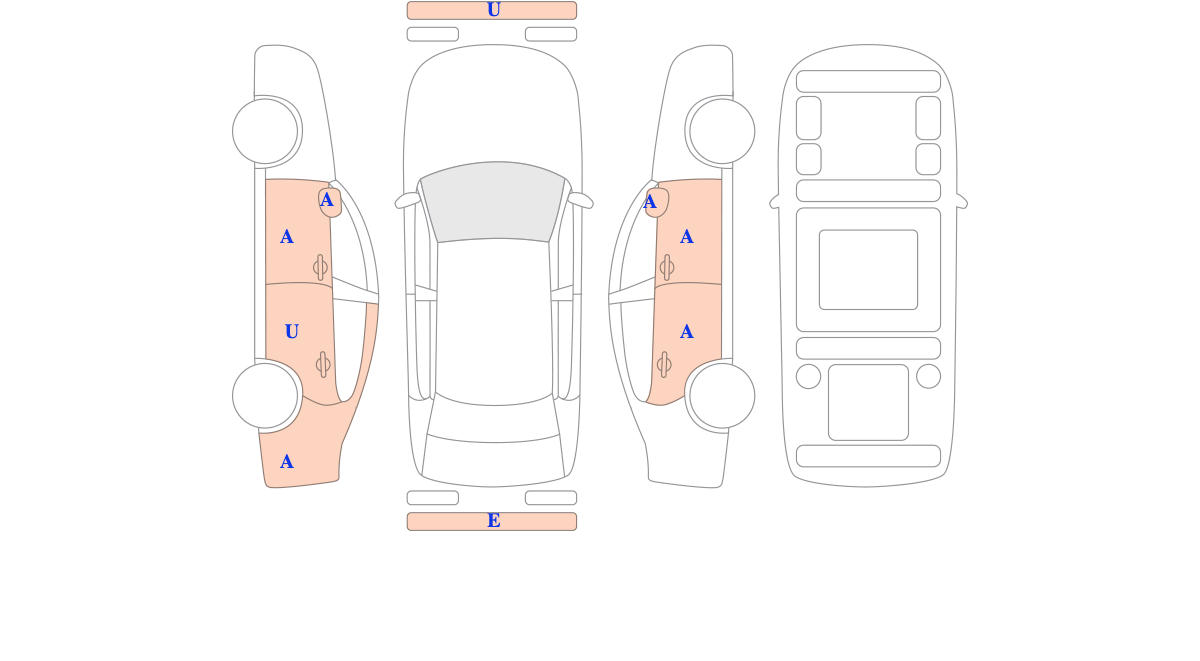 U
A
A
U
A
A
A
A
E