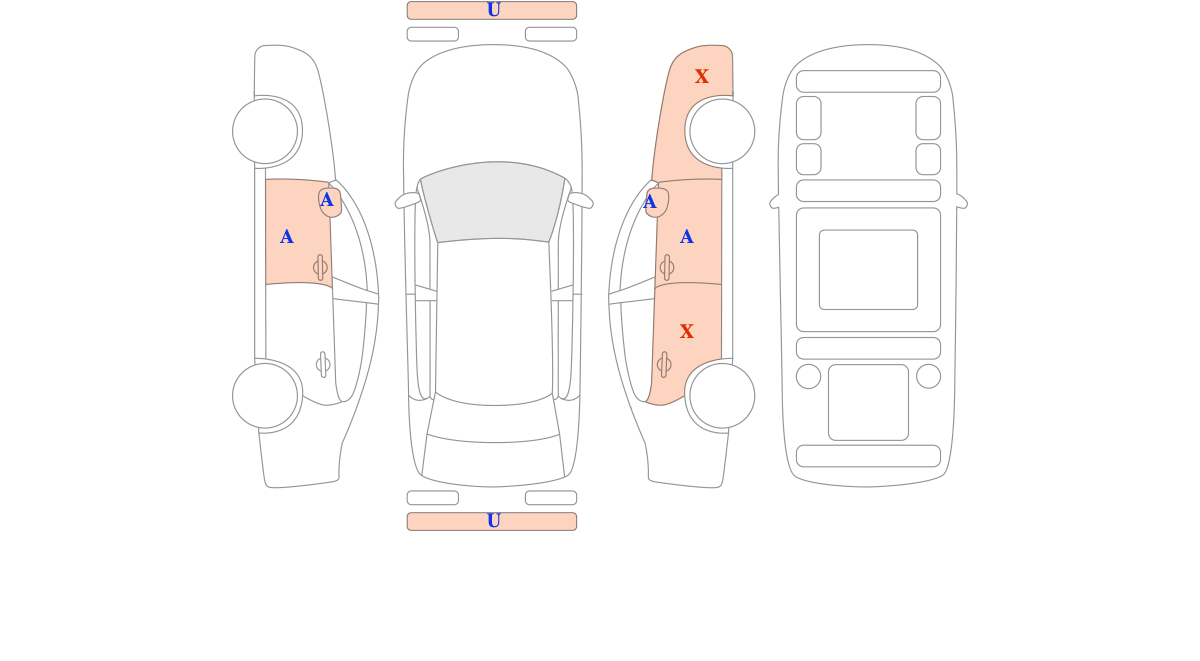 U

A
A

X
A
A
X

U