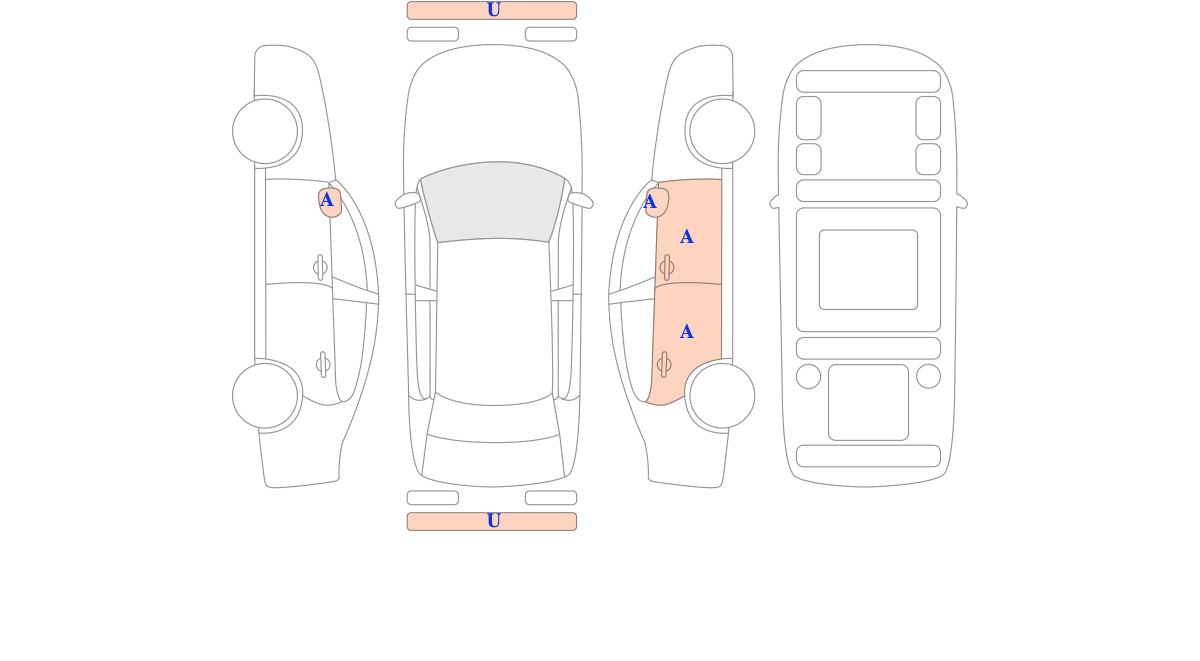 U
A
A
A
A
U