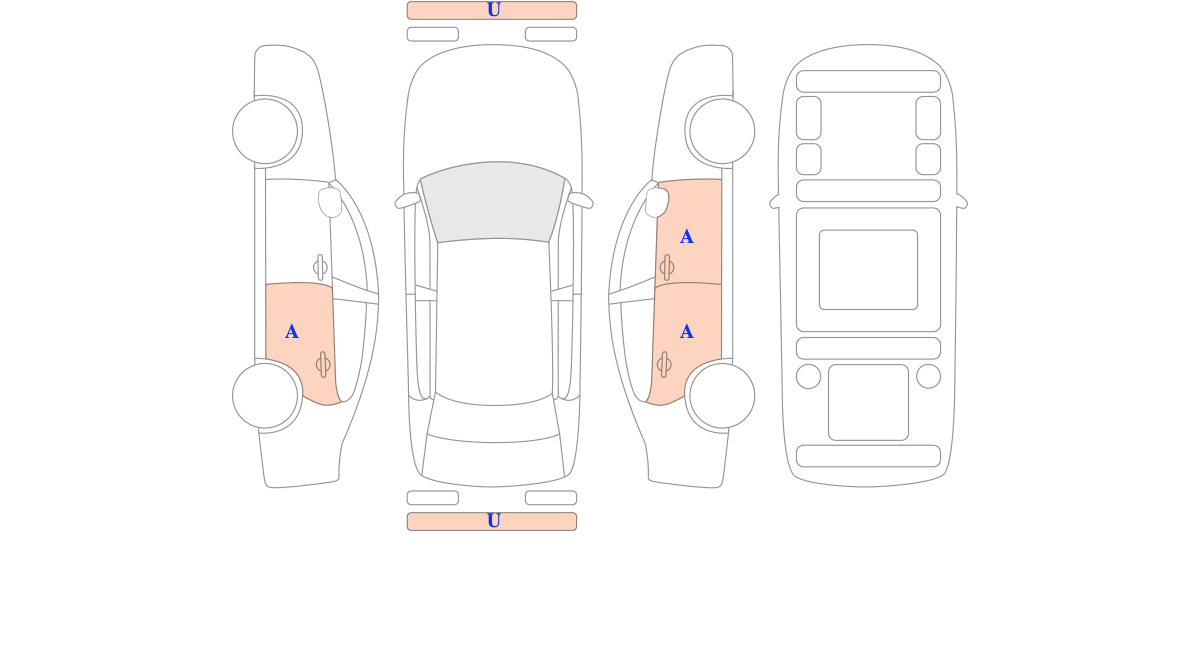 U

A

A

A

U