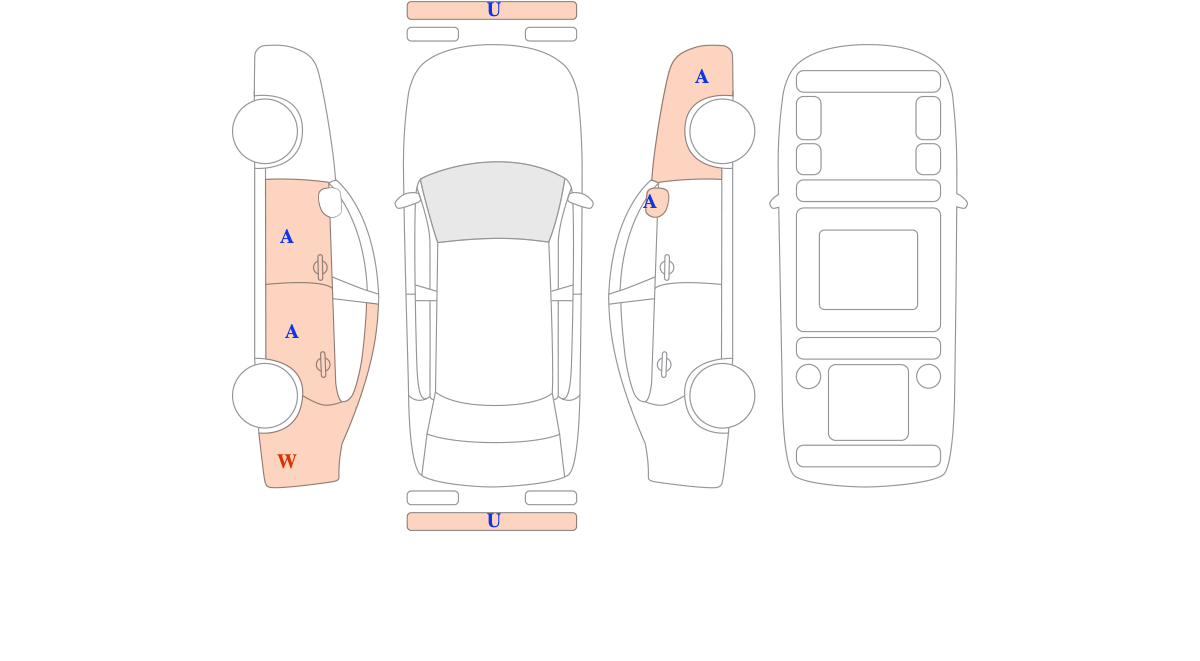 U

A

A

W

A

A

U